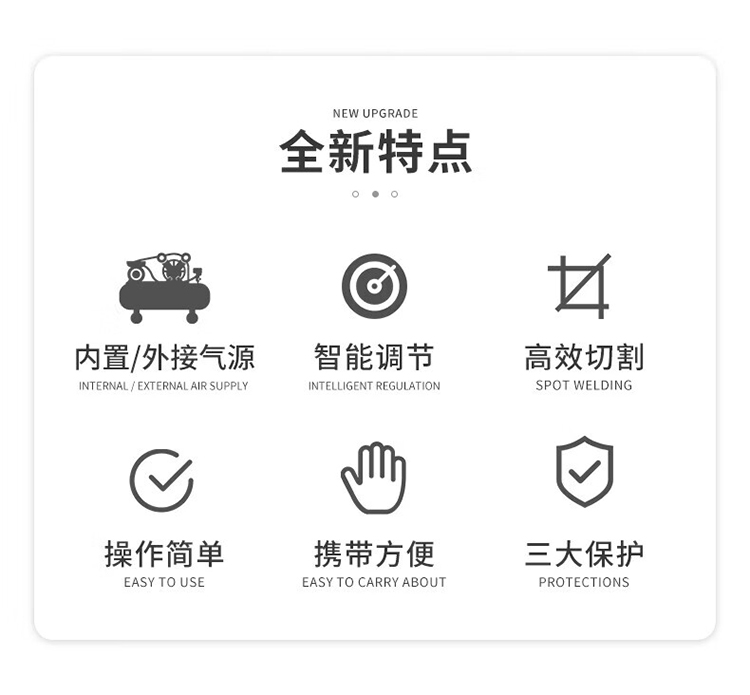 NEW UPGRADE

全新特点

内置/外接气源
INTERNAL / EXTERNAL AIR SUPPLY

智能调节
INTELLIGENT REGULATION

高效切割
SPOT WELDING

操作简单
EASY TO USE

携带方便
EASY TO CARRY ABOUT

三大保护
PROTECTIONS