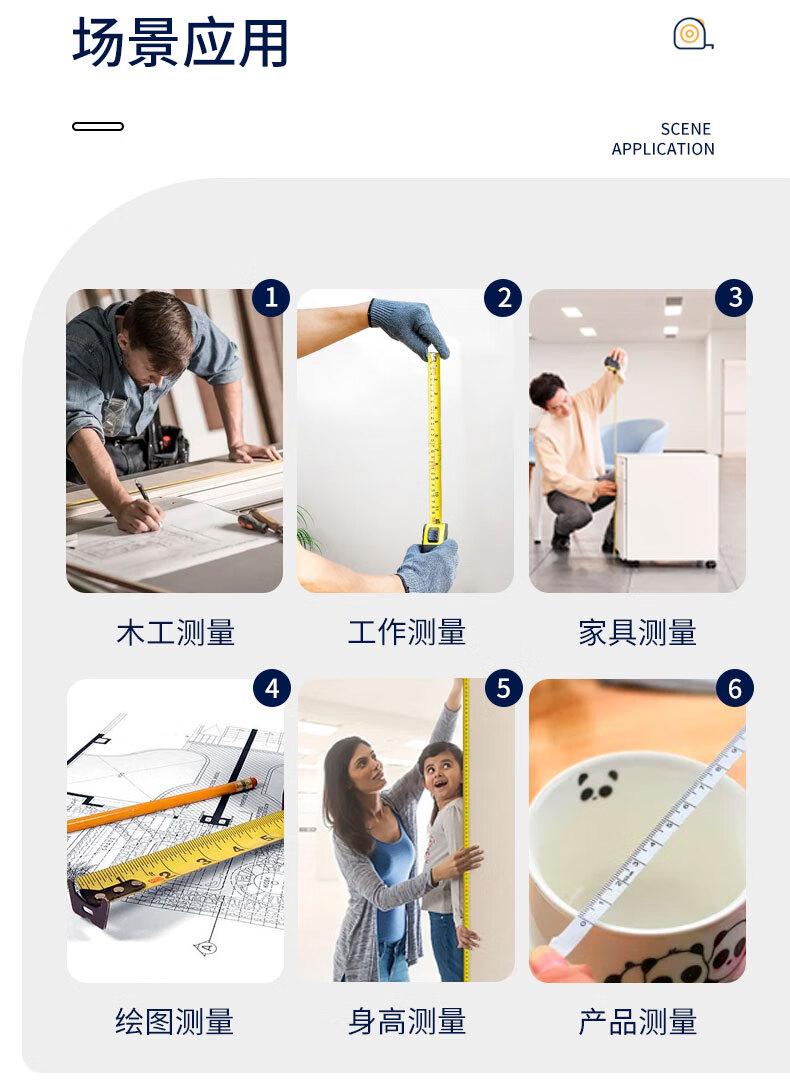 场景应用

SCENE
APPLICATION

1
木工测量

2
工作测量

3
家具测量

4
绘图测量

5
身高测量

6
产品测量