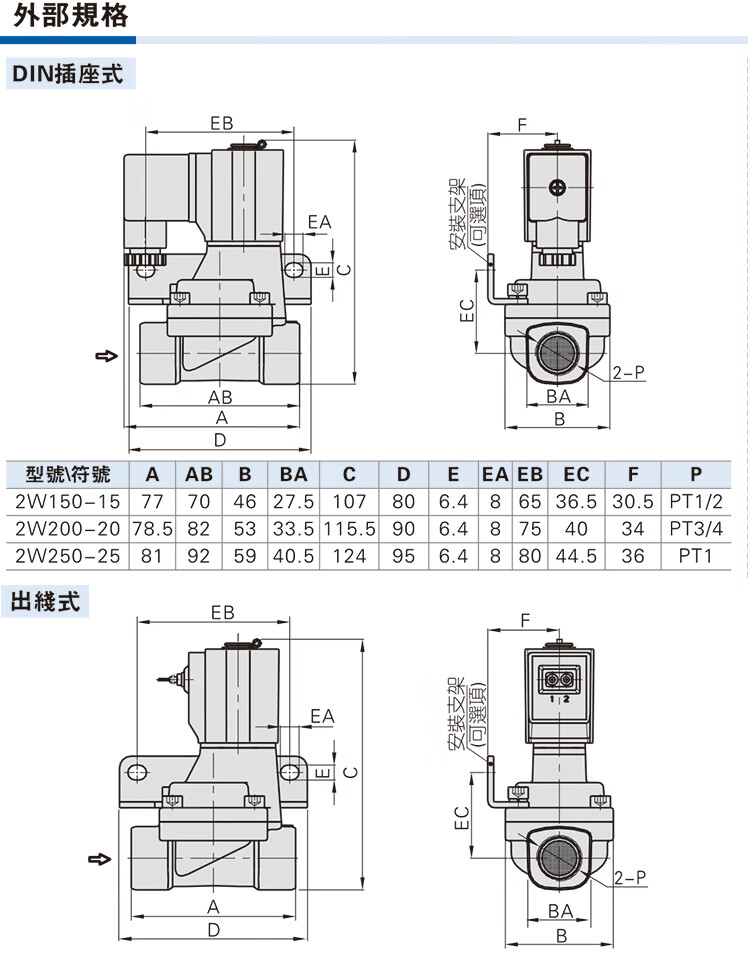 外部規格

DIN插座式

EB
EA
E
C
AB
A
D
F
安裝支架
(可選項)
EC
2-P
BA
B

| 型號\符號 | A | AB | B | BA | C | D | E | EA | EB | EC | F | P |
|---|---|---|---|---|---|---|---|---|---|---|---|---|
| 2W150-15 | 77 | 70 | 46 | 27.5 | 107 | 80 | 6.4 | 8 | 65 | 36.5 | 30.5 | PT1/2 |
| 2W200-20 | 78.5 | 82 | 53 | 33.5 | 115.5 | 90 | 6.4 | 8 | 75 | 40 | 34 | PT3/4 |
| 2W250-25 | 81 | 92 | 59 | 40.5 | 124 | 95 | 6.4 | 8 | 80 | 44.5 | 36 | PT1 |

出綫式

EB
EA
E
C
A
D
F
1 2
安裝支架
(可選項)
EC
2-P
BA
B