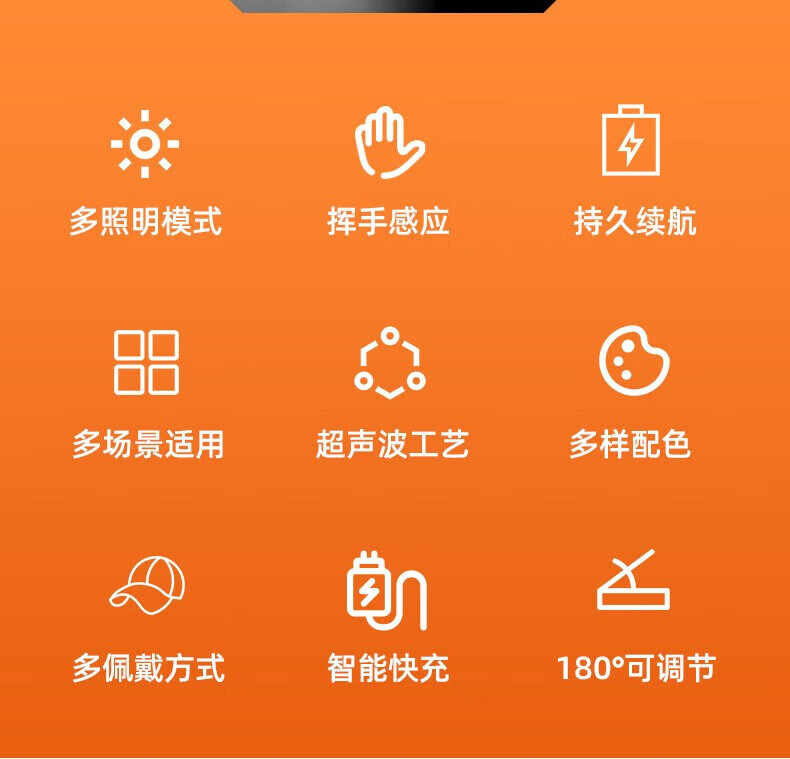 多照明模式

挥手感应

持久续航

多场景适用

超声波工艺

多样配色

多佩戴方式

智能快充

180°可调节