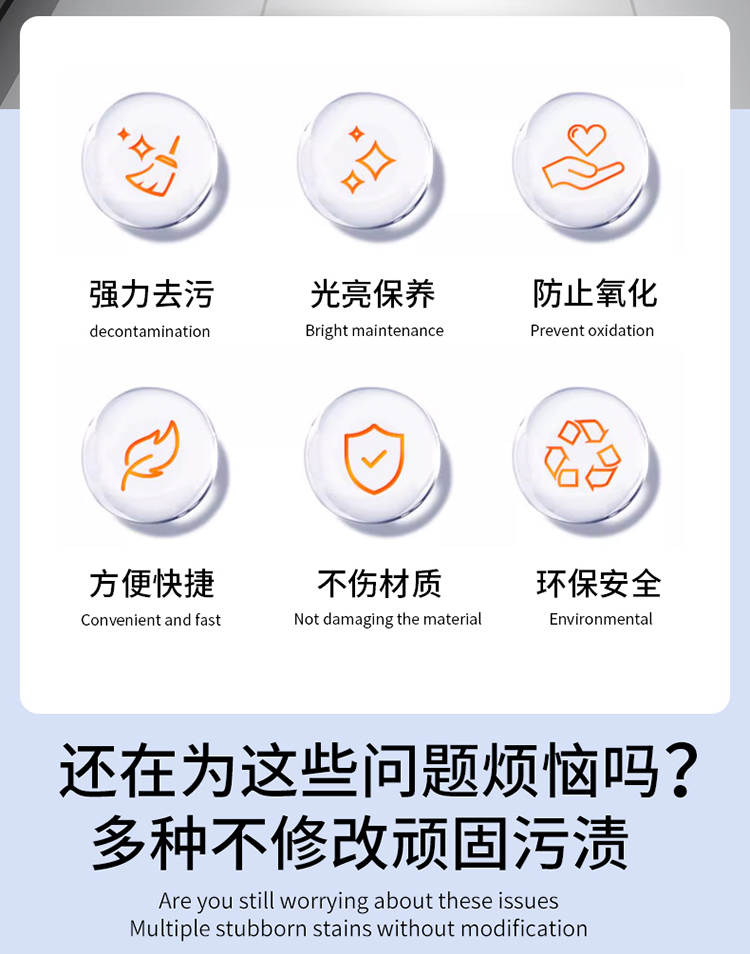 强力去污
decontamination

光亮保养
Bright maintenance

防止氧化
Prevent oxidation

方便快捷
Convenient and fast

不伤材质
Not damaging the material

环保安全
Environmental

还在为这些问题烦恼吗？
多种不修改顽固污渍

Are you still worrying about these issues
Multiple stubborn stains without modification