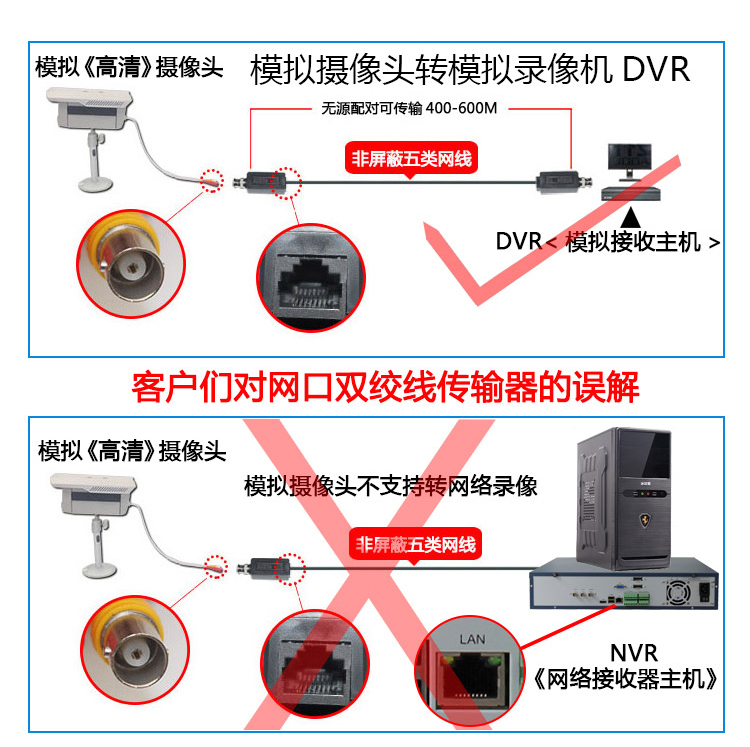 模拟《高清》摄像头

模拟摄像头转模拟录像机 DVR

无源配对可传输 400-600M

非屏蔽五类网线

DVR < 模拟接收主机 >

客户们对网口双绞线传输器的误解

模拟《高清》摄像头

模拟摄像头不支持转网络录像

非屏蔽五类网线

LAN

NVR
《网络接收器主机》