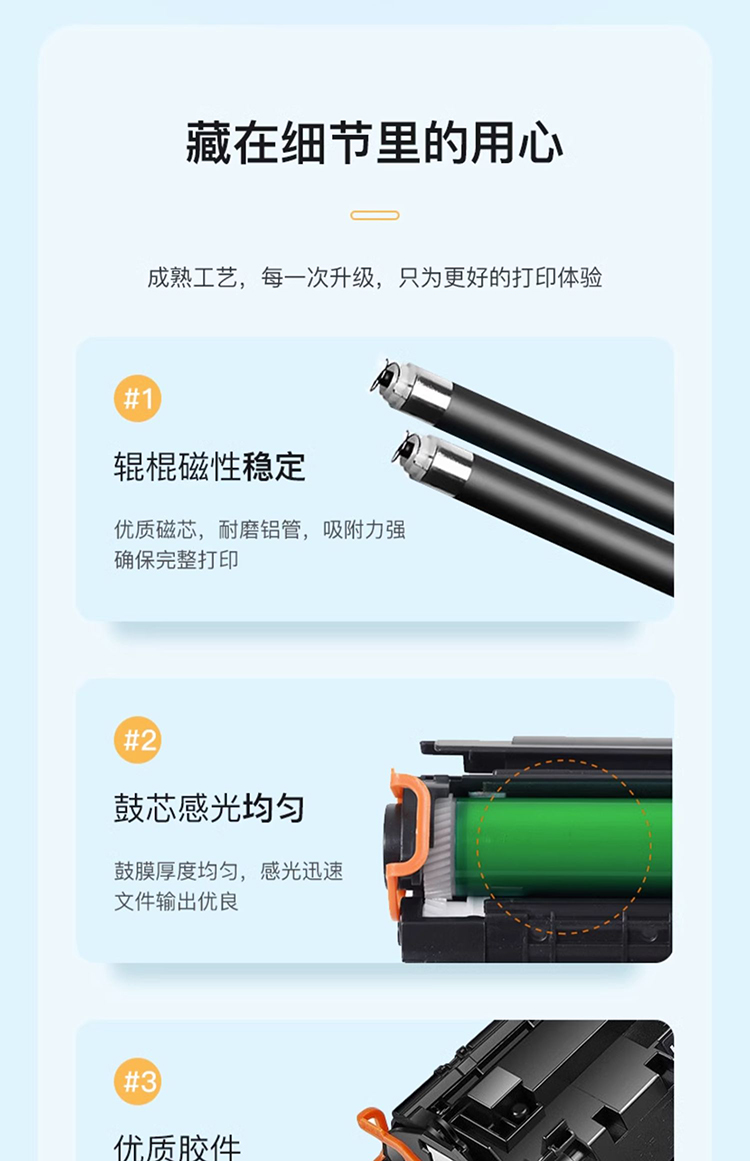 藏在细节里的用心

成熟工艺，每一次升级，只为更好的打印体验

#1

辊棍磁性稳定

优质磁芯，耐磨铝管，吸附力强
确保完整打印

#2

鼓芯感光均匀

鼓膜厚度均匀，感光迅速
文件输出优良

#3

优质胶件