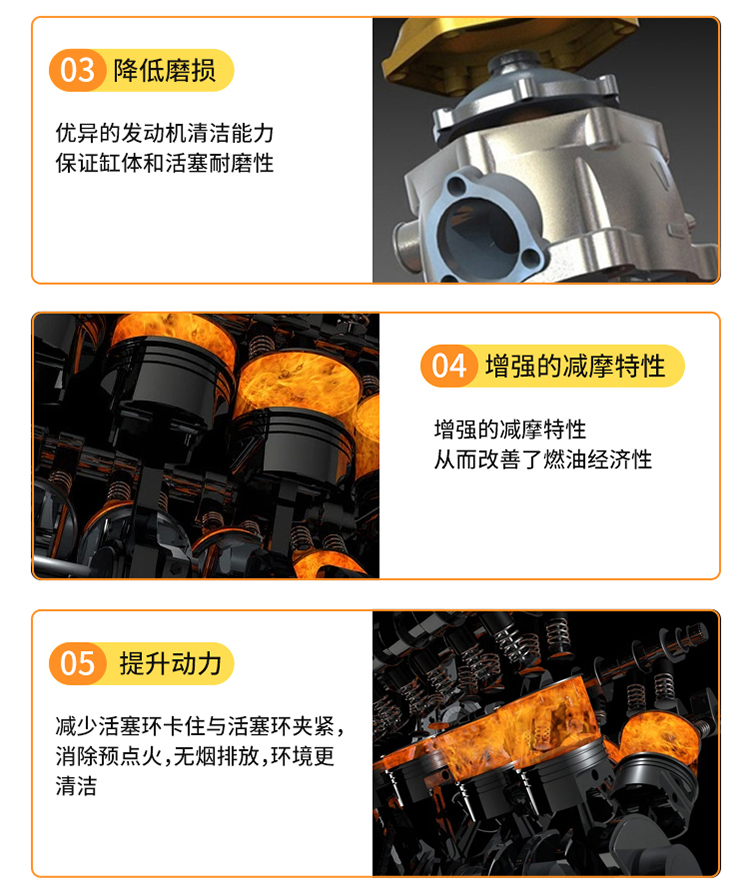 03 降低磨损

优异的发动机清洁能力
保证缸体和活塞耐磨性

04 增强的减摩特性

增强的减摩特性
从而改善了燃油经济性

05 提升动力

减少活塞环卡住与活塞环夹紧，消除预点火，无烟排放，环境更清洁