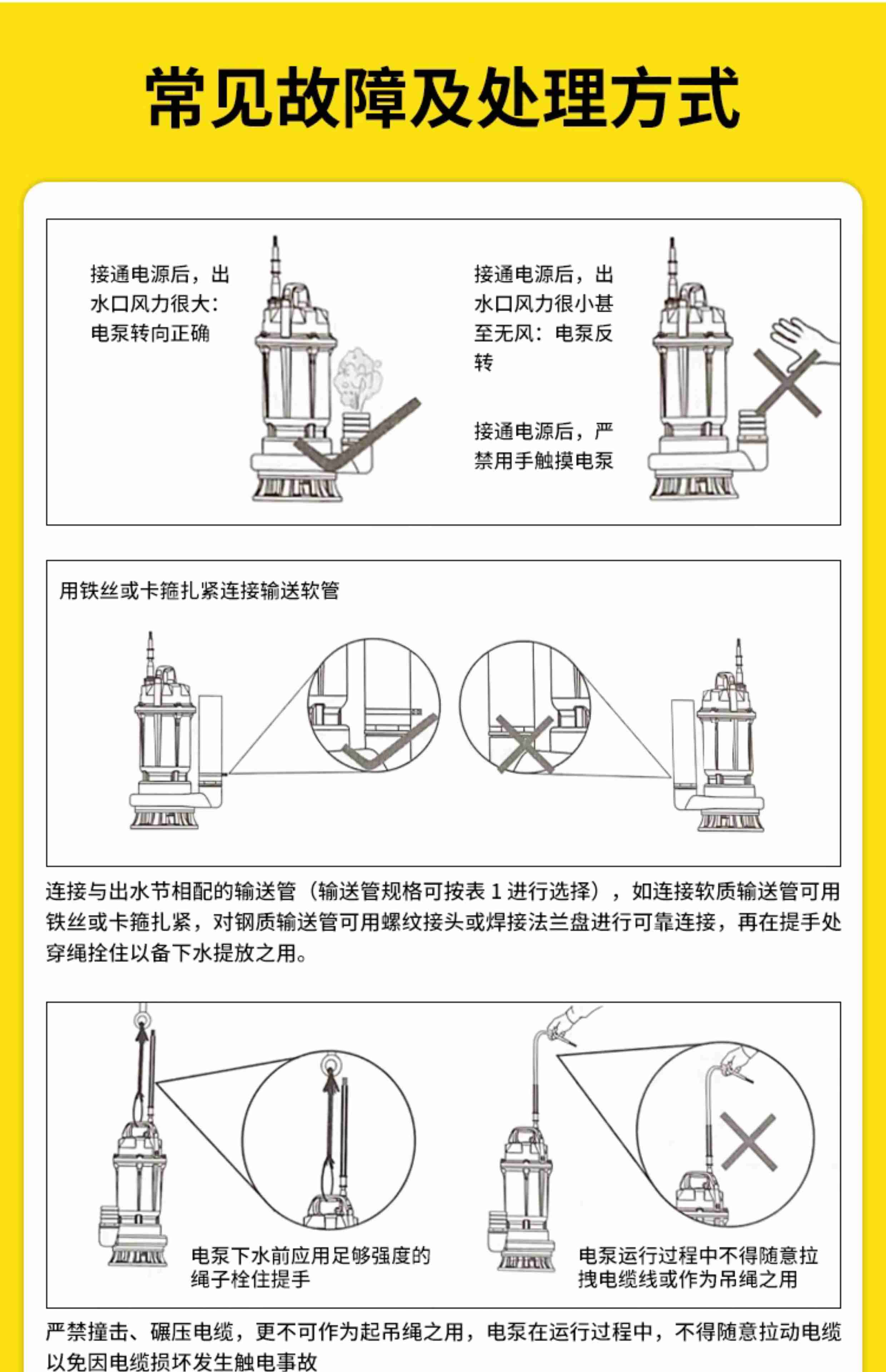 常见故障及处理方式

接通电源后，出水口风力很大：电泵转向正确

接通电源后，出水口风力很小甚至无风：电泵反转

接通电源后，严禁用手触摸电泵

用铁丝或卡箍扎紧连接输送软管

连接与出水节相配的输送管（输送管规格可按表 1 进行选择），如连接软质输送管可用铁丝或卡箍扎紧，对钢质输送管可用螺纹接头或焊接法兰盘进行可靠连接，再在提手处穿绳拴住以备下水提放之用。

电泵下水前应用足够强度的绳子栓住提手

电泵运行过程中不得随意拉拽电缆线或作为吊绳之用

严禁撞击、碾压电缆，更不可作为起吊绳之用，电泵在运行过程中，不得随意拉动电缆以免因电缆损坏发生触电事故