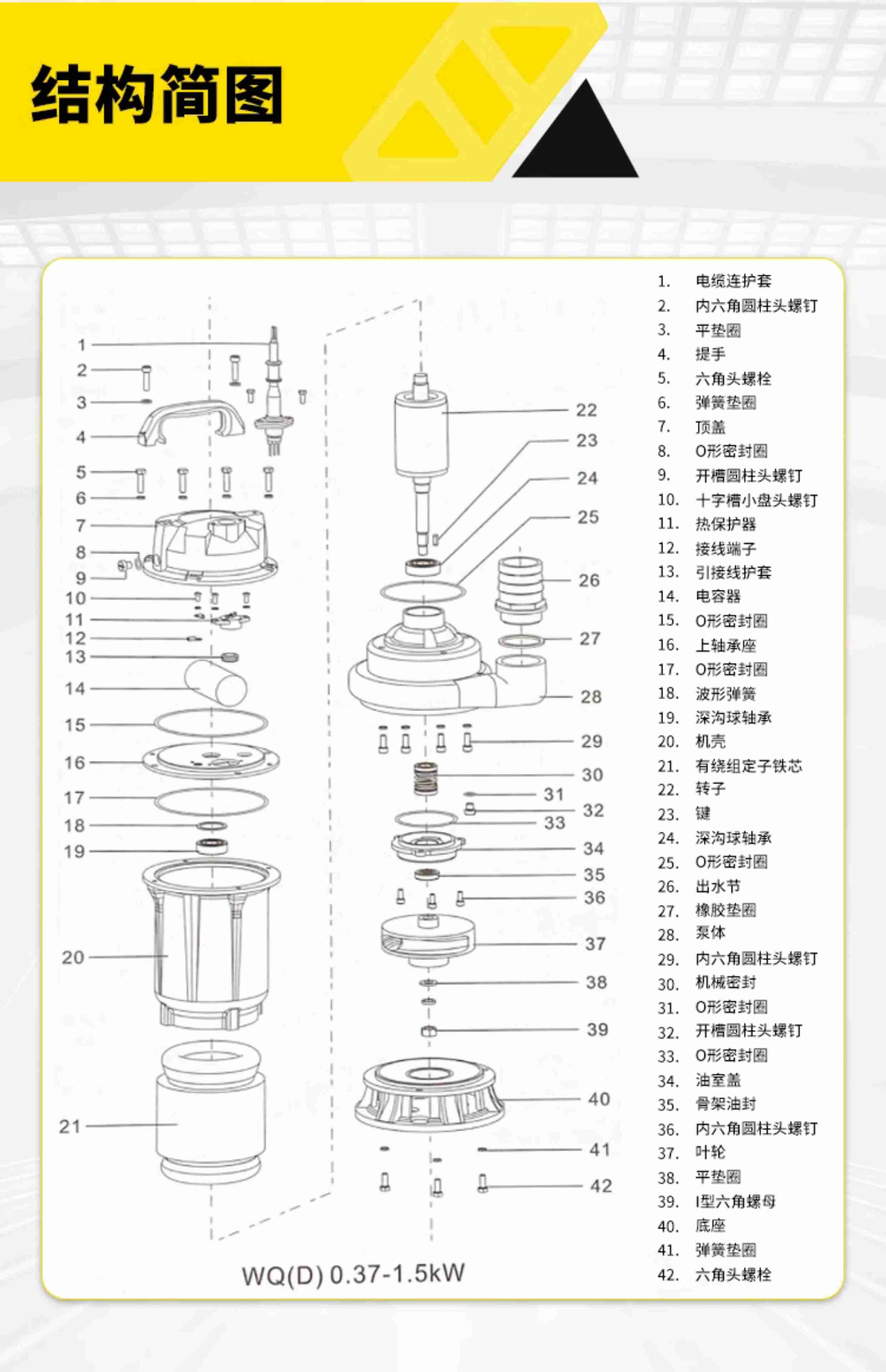 结构简图

1
2
3
4
5
6
7
8
9
10
11
12
13
14
15
16
17
18
19
20
21

22
23
24
25
26
27
28
29
30
31
32
33
34
35
36
37
38
39
40
41
42

WQ(D) 0.37-1.5kW

1. 电缆连护套
2. 内六角圆柱头螺钉
3. 平垫圈
4. 提手
5. 六角头螺栓
6. 弹簧垫圈
7. 顶盖
8. O形密封圈
9. 开槽圆柱头螺钉
10. 十字槽小盘头螺钉
11. 热保护器
12. 接线端子
13. 引接线护套
14. 电容器
15. O形密封圈
16. 上轴承座
17. O形密封圈
18. 波形弹簧
19. 深沟球轴承
20. 机壳
21. 有绕组定子铁芯
22. 转子
23. 键
24. 深沟球轴承
25. O形密封圈
26. 出水节
27. 橡胶垫圈
28. 泵体
29. 内六角圆柱头螺钉
30. 机械密封
31. O形密封圈
32. 开槽圆柱头螺钉
33. O形密封圈
34. 油室盖
35. 骨架油封
36. 内六角圆柱头螺钉
37. 叶轮
38. 平垫圈
39. I型六角螺母
40. 底座
41. 弹簧垫圈
42. 六角头螺栓