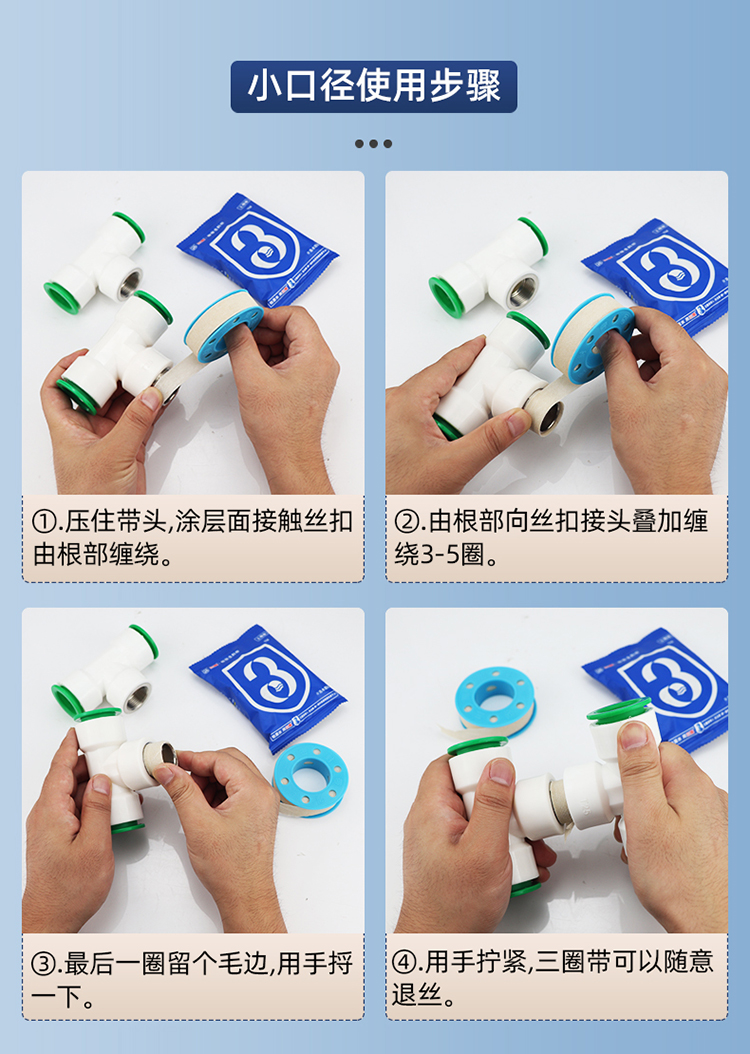 小口径使用步骤

①.压住带头,涂层面接触丝扣由根部缠绕。

②.由根部向丝扣接头叠加缠绕3-5圈。

③.最后一圈留个毛边,用手捋一下。

④.用手拧紧,三圈带可以随意退丝。