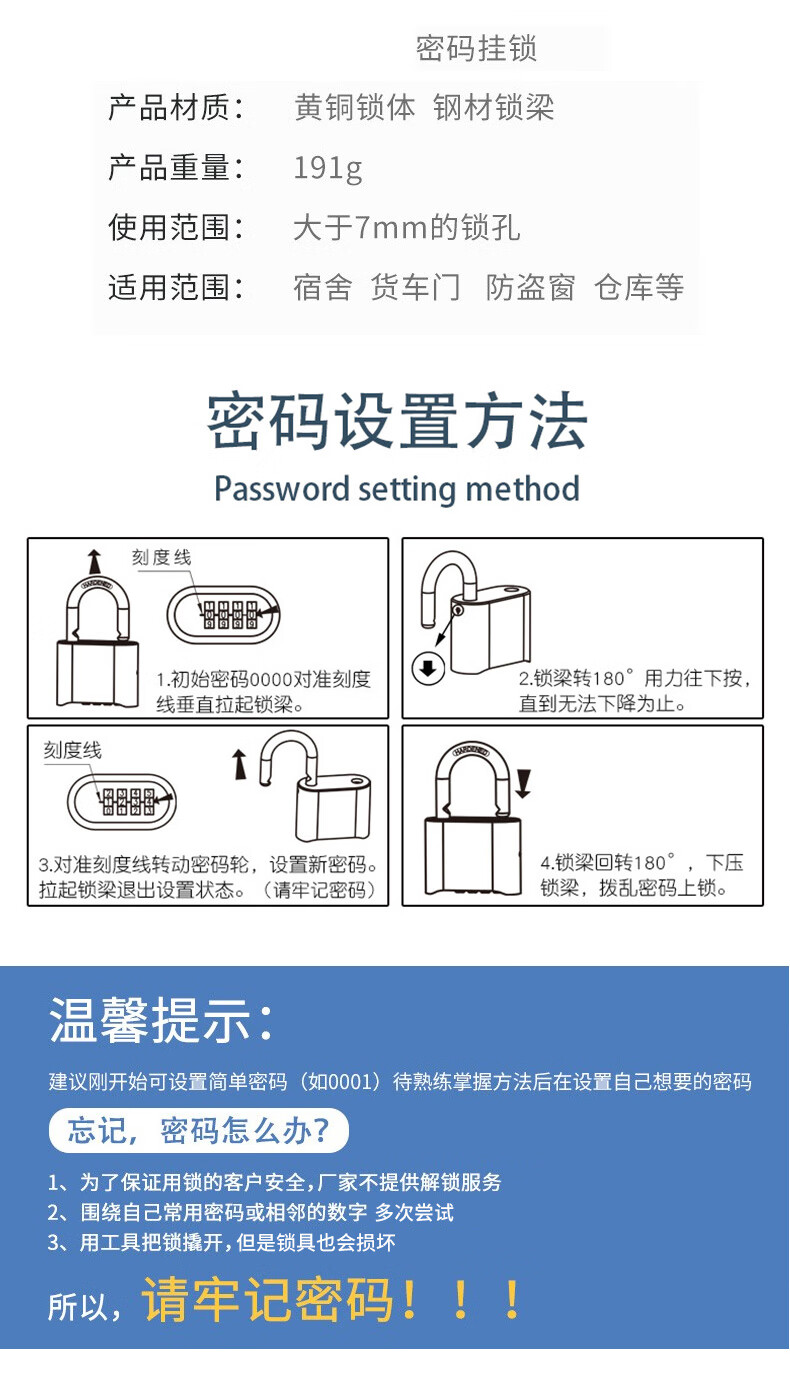 密码挂锁

产品材质： 黄铜锁体 钢材锁梁

产品重量： 191g

使用范围： 大于7mm的锁孔

适用范围： 宿舍 货车门 防盗窗 仓库等

密码设置方法

Password setting method

刻度线

HARDENED

1.初始密码0000对准刻度线垂直拉起锁梁。

2.锁梁转180°用力往下按，直到无法下降为止。

刻度线

3.对准刻度线转动密码轮，设置新密码。拉起锁梁退出设置状态。（请牢记密码）

HARDENED

4.锁梁回转180°，下压锁梁，拨乱密码上锁。

温馨提示：

建议刚开始可设置简单密码（如0001）待熟练掌握方法后在设置自己想要的密码

忘记，密码怎么办？

1、为了保证用锁的客户安全，厂家不提供解锁服务
2、围绕自己常用密码或相邻的数字 多次尝试
3、用工具把锁撬开，但是锁具也会损坏

所以，请牢记密码！！！