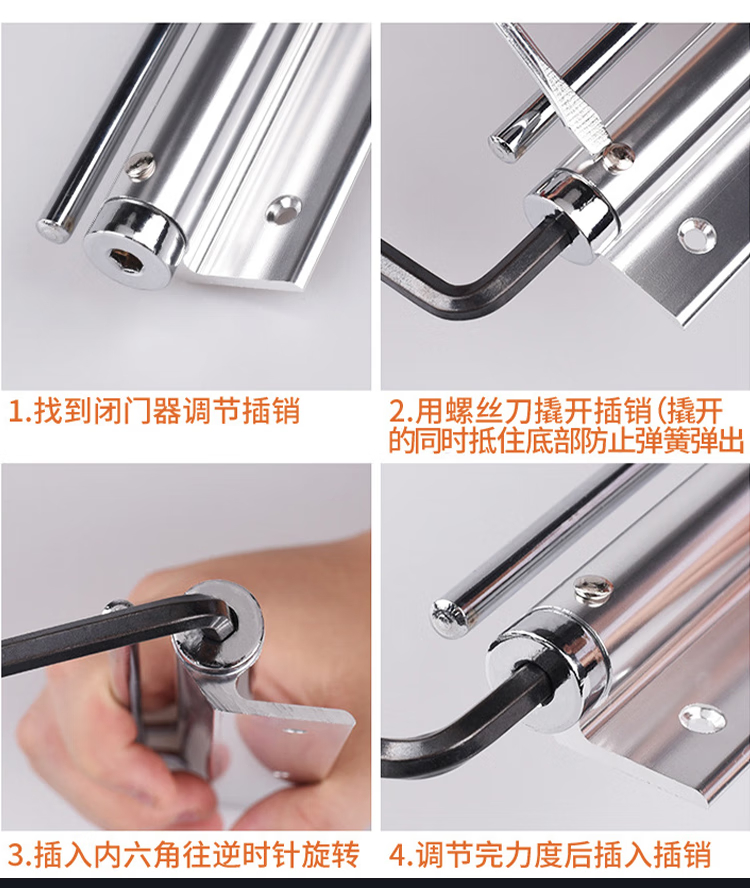 1.找到闭门器调节插销

2.用螺丝刀撬开插销(撬开的同时抵住底部防止弹簧弹出

3.插入内六角往逆时针旋转

4.调节完力度后插入插销