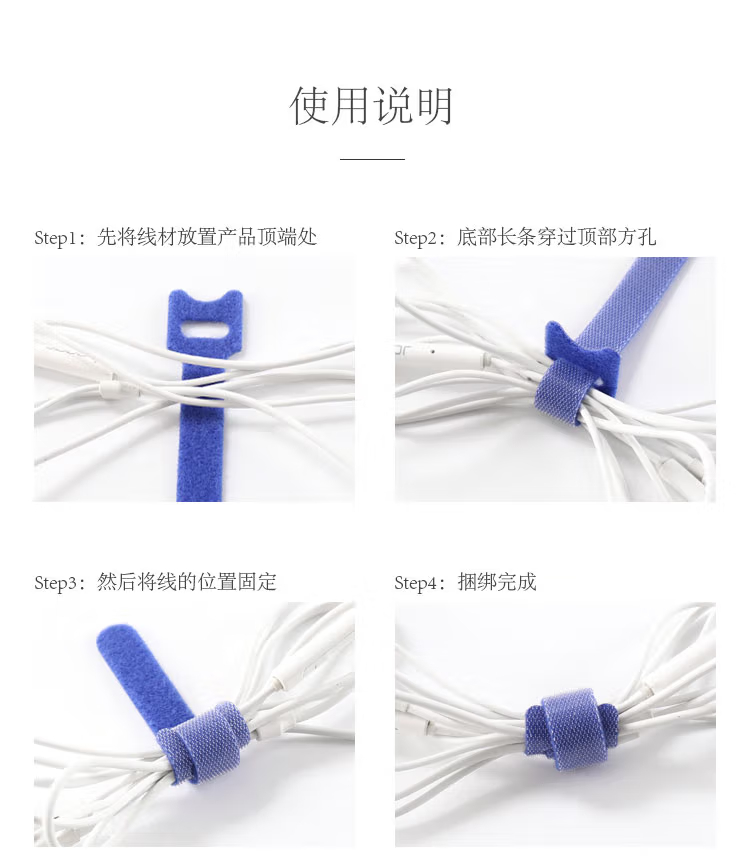 使用说明

Step1：先将线材放置产品顶端处

Step2：底部长条穿过顶部方孔

Step3：然后将线的位置固定

Step4：捆绑完成