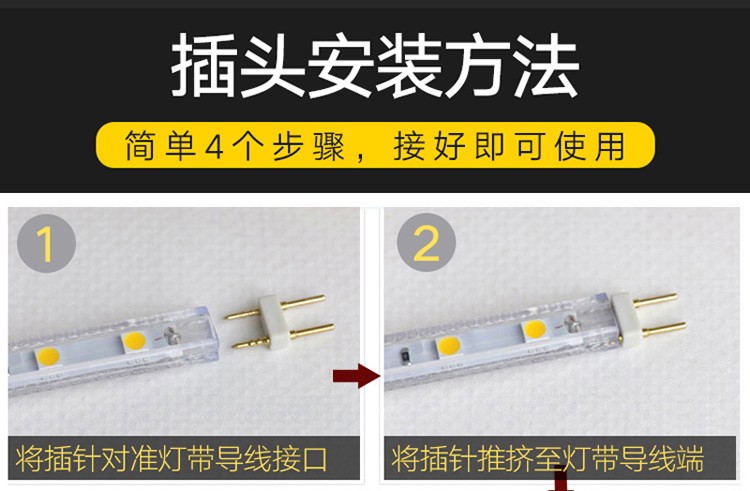 插头安装方法

简单4个步骤，接好即可使用

1

将插针对准灯带导线接口

2

将插针推挤至灯带导线端