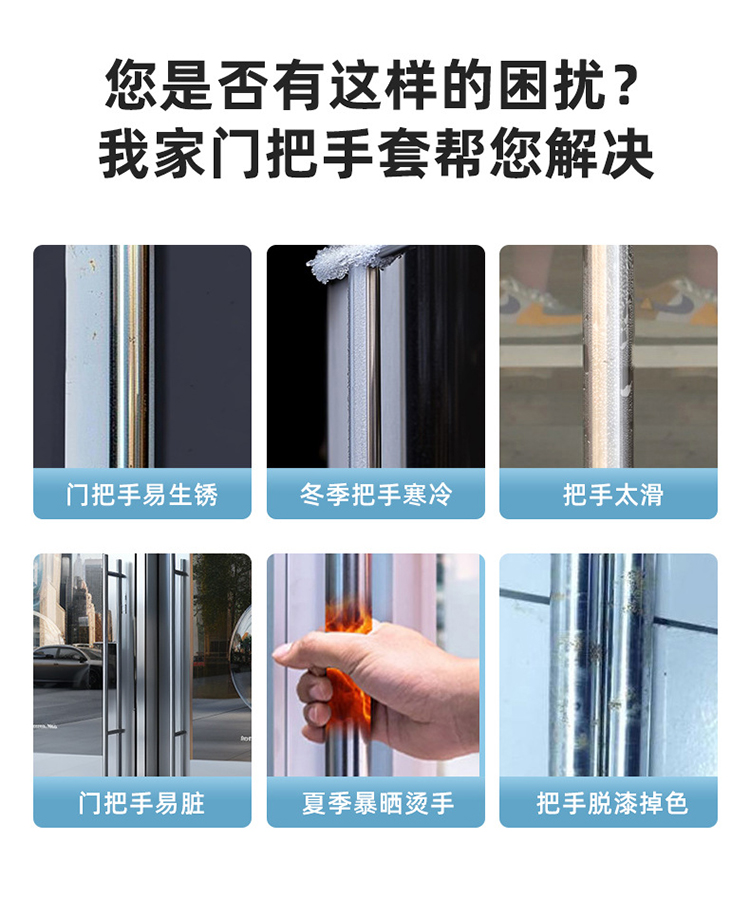 您是否有这样的困扰？
我家门把手套帮您解决

门把手易生锈

冬季把手寒冷

把手太滑

门把手易脏

夏季暴晒烫手

把手脱漆掉色