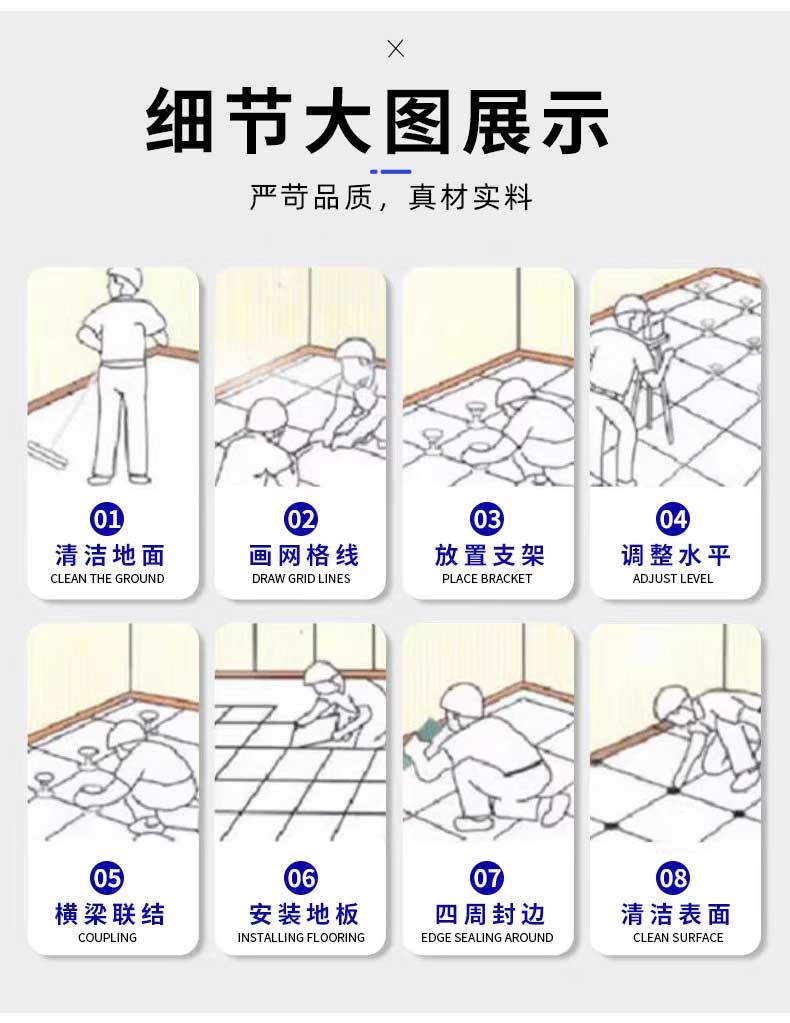 细节大图展示

严苛品质，真材实料

01
清洁地面
CLEAN THE GROUND

02
画网格线
DRAW GRID LINES

03
放置支架
PLACE BRACKET

04
调整水平
ADJUST LEVEL

05
横梁联结
COUPLING

06
安装地板
INSTALLING FLOORING

07
四周封边
EDGE SEALING AROUND

08
清洁表面
CLEAN SURFACE