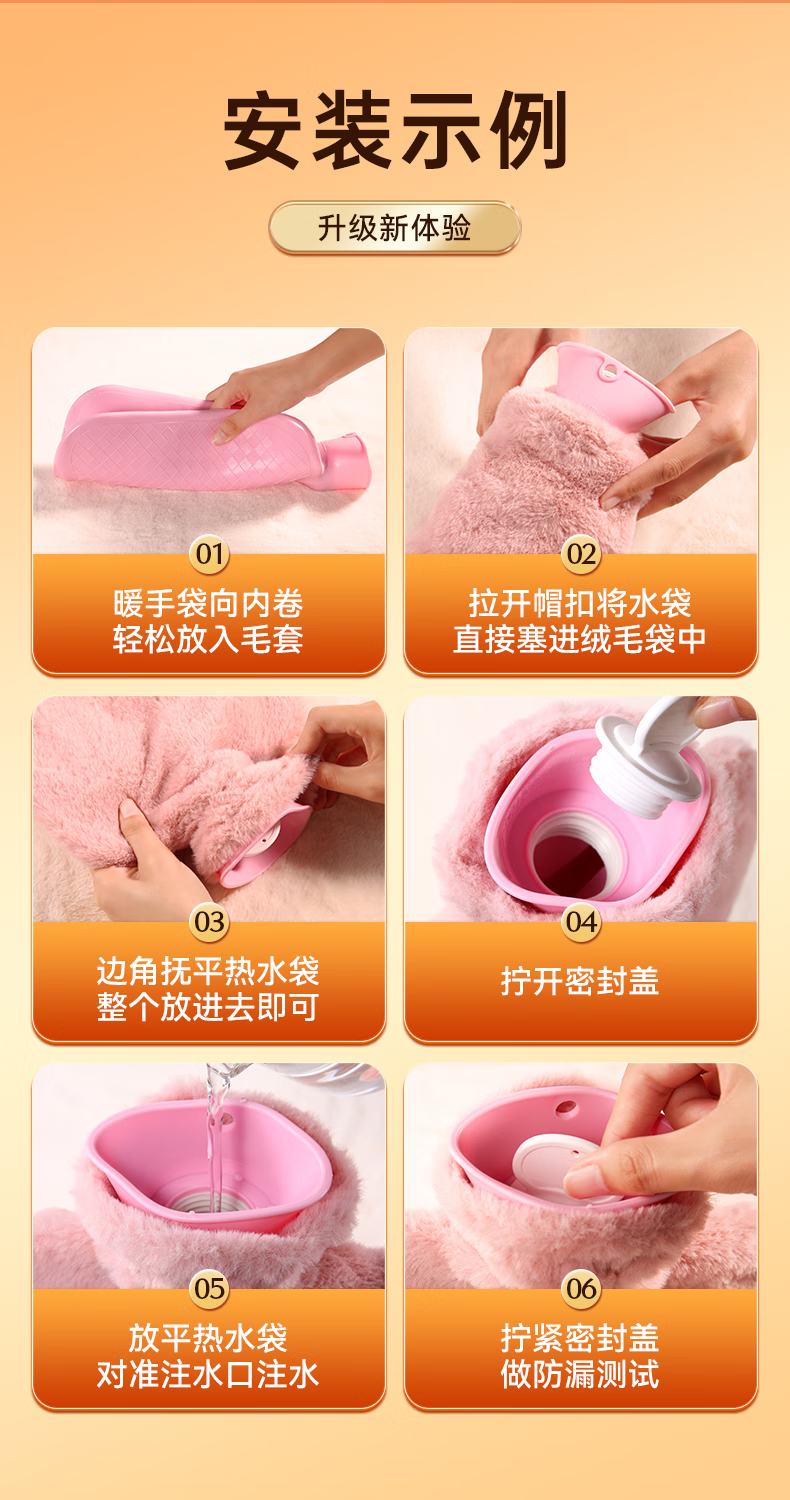 安装示例

升级新体验

01
暖手袋向内卷
轻松放入毛套

02
拉开帽扣将水袋
直接塞进绒毛袋中

03
边角抚平热水袋
整个放进去即可

04
拧开密封盖

05
放平热水袋
对准注水口注水

06
拧紧密封盖
做防漏测试