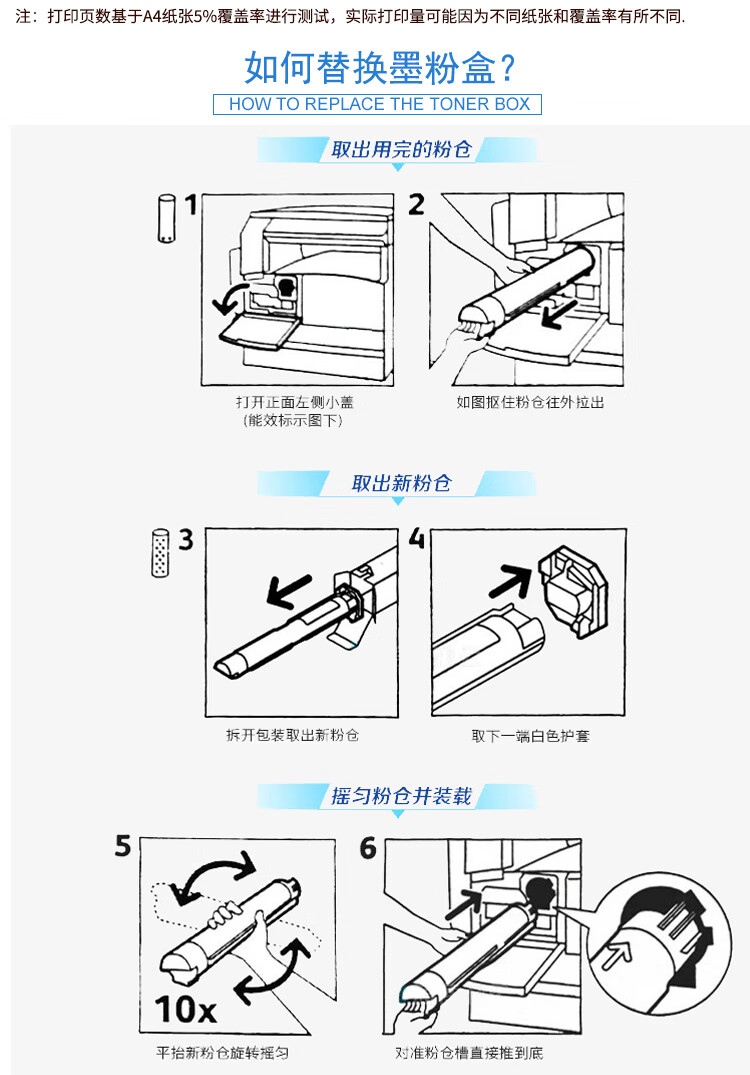 注：打印页数基于A4纸张5%覆盖率进行测试，实际打印量可能因为不同纸张和覆盖率有所不同.

如何替换墨粉盒?
HOW TO REPLACE THE TONER BOX

取出用完的粉仓

1

2

打开正面左侧小盖
(能效标示图下)

如图抠住粉仓往外拉出

取出新粉仓

3

4

拆开包装取出新粉仓

取下一端白色护套

摇匀粉仓并装载

5

6

10x

平抬新粉仓旋转摇匀

对准粉仓槽直接推到底