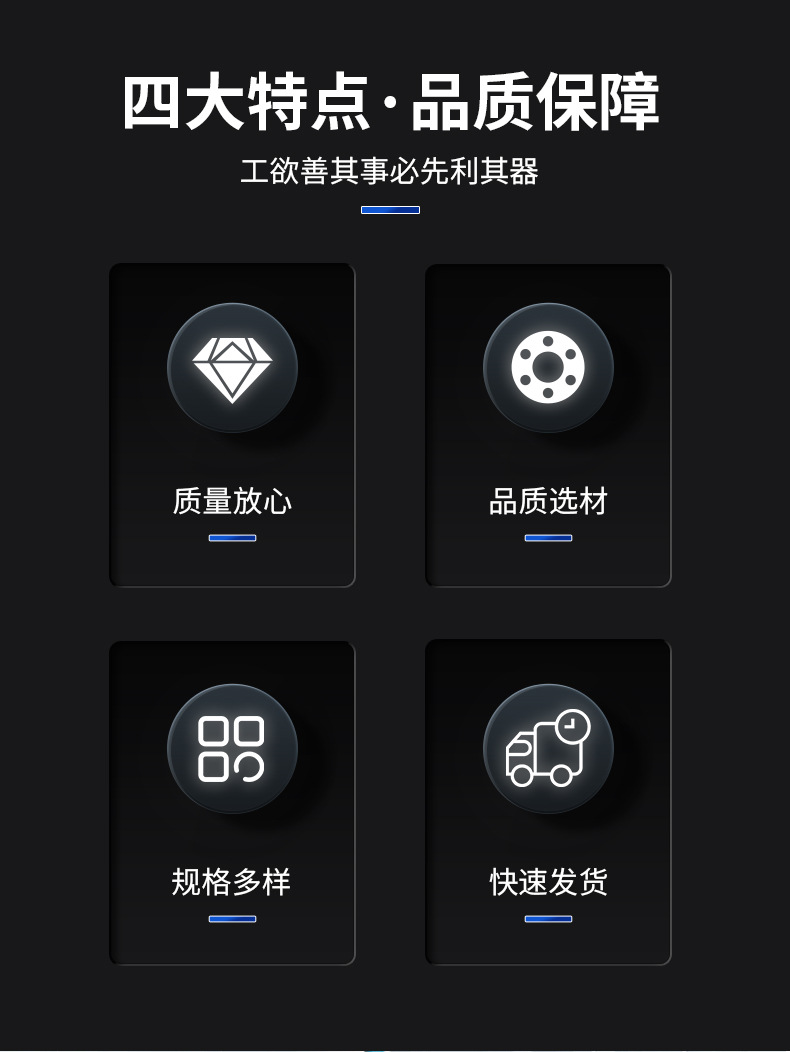 四大特点·品质保障

工欲善其事必先利其器

质量放心

品质选材

规格多样

快速发货