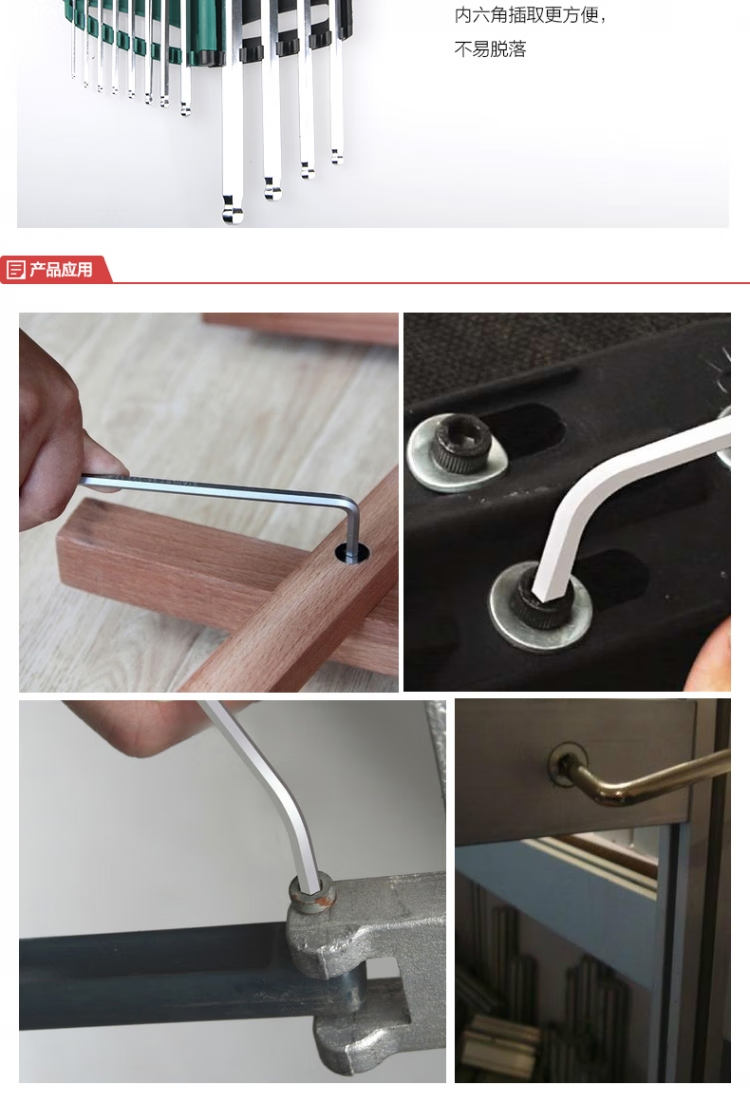 内六角插取更方便，
不易脱落

产品应用