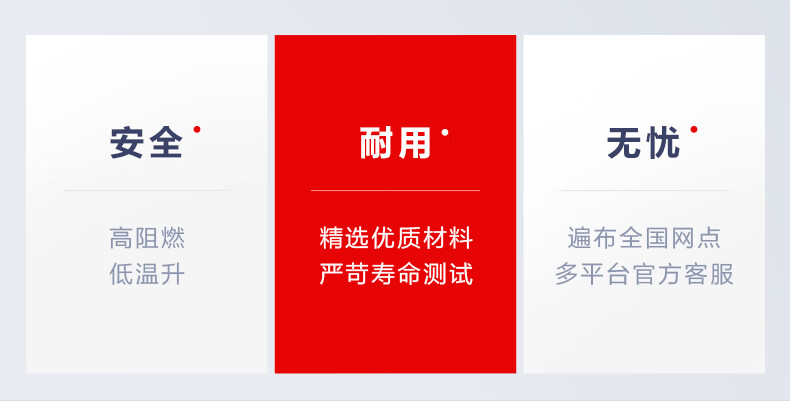 安全

高阻燃
低温升

耐用

精选优质材料
严苛寿命测试

无忧

遍布全国网点
多平台官方客服