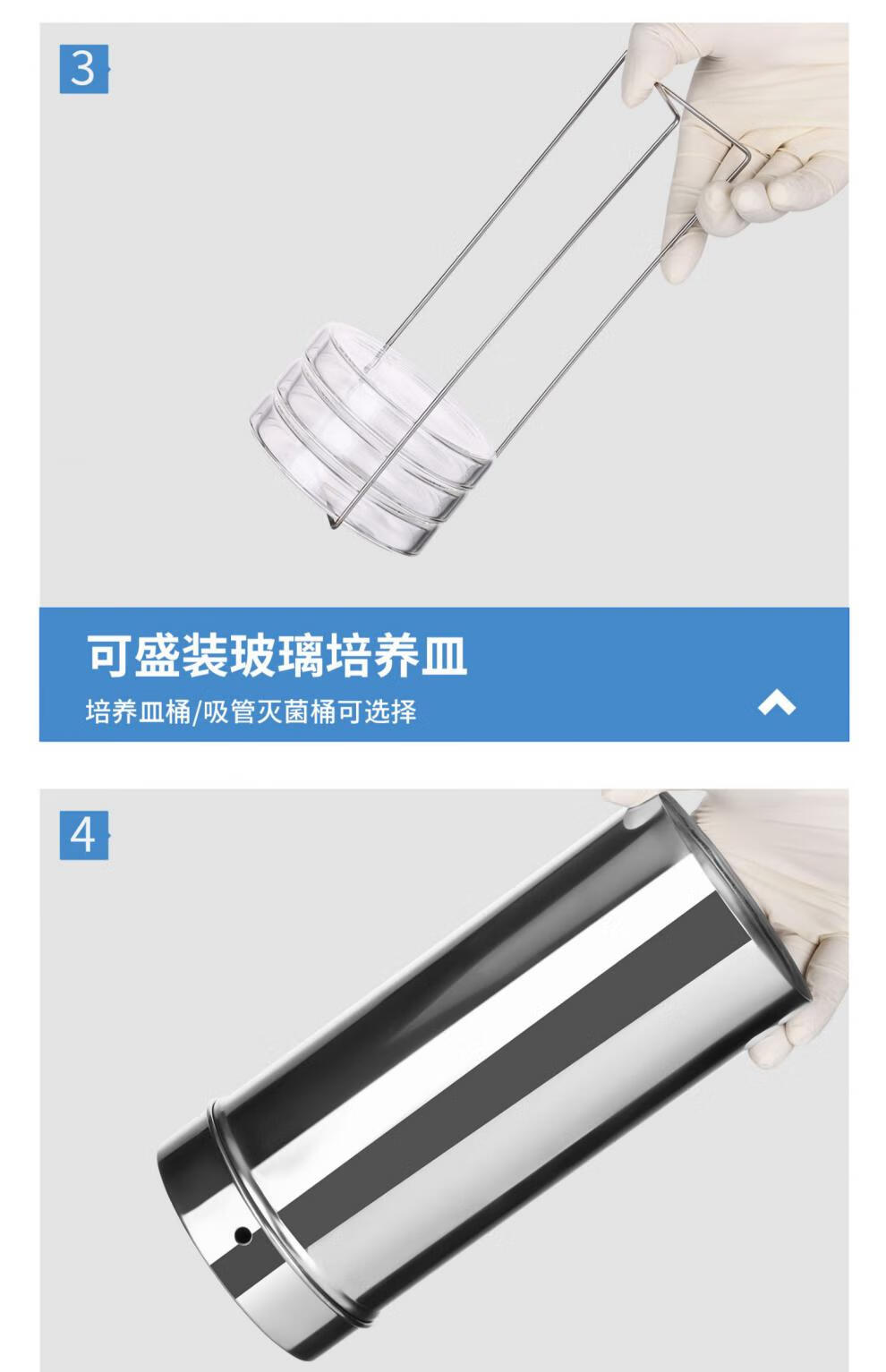 3

可盛装玻璃培养皿

培养皿桶/吸管灭菌桶可选择

4