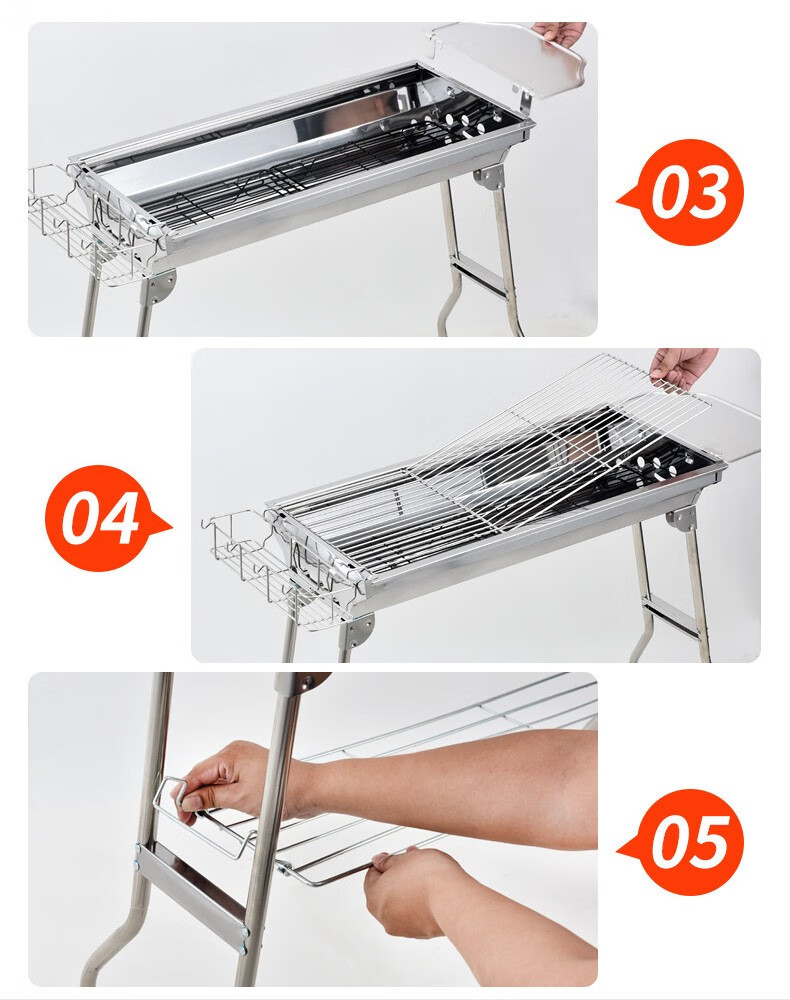 03

04

05