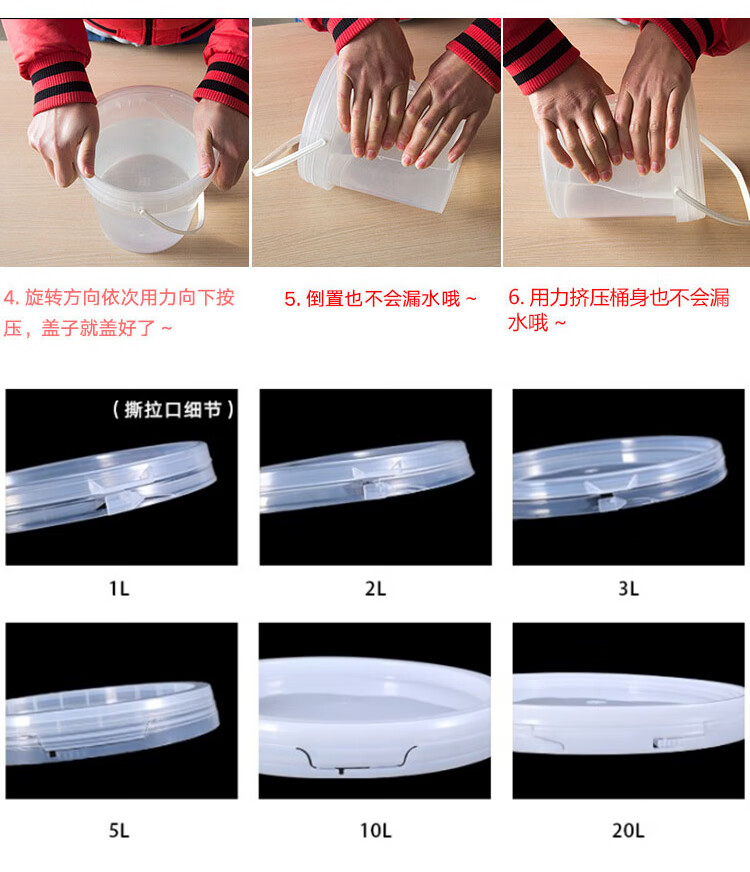 4. 旋转方向依次用力向下按压，盖子就盖好了 ~

5. 倒置也不会漏水哦 ~

6. 用力挤压桶身也不会漏水哦 ~

（撕拉口细节）

1L

2L

3L

5L

10L

20L