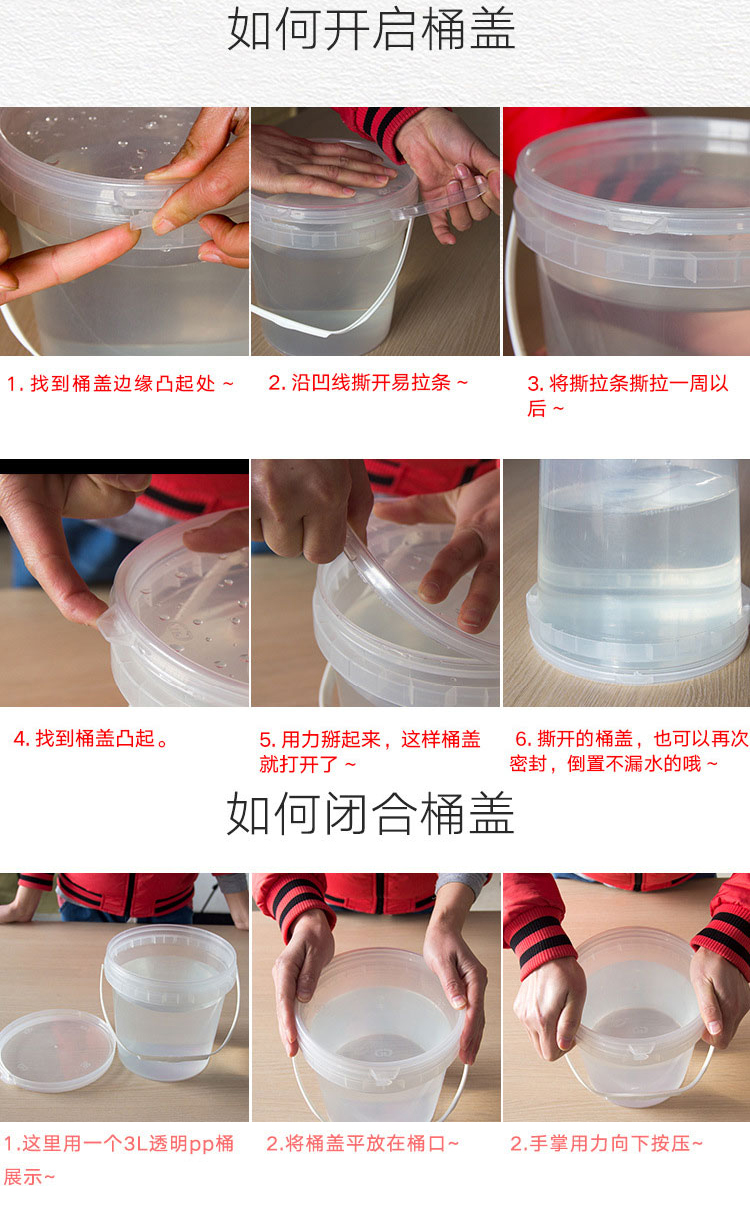 如何开启桶盖

1. 找到桶盖边缘凸起处 ~

2. 沿凹线撕开易拉条 ~

3. 将撕拉条撕拉一周以后 ~

4. 找到桶盖凸起。

5. 用力掰起来，这样桶盖就打开了 ~

6. 撕开的桶盖，也可以再次密封，倒置不漏水的哦 ~

如何闭合桶盖

1.这里用一个3L透明pp桶展示~

2.将桶盖平放在桶口~

2.手掌用力向下按压~