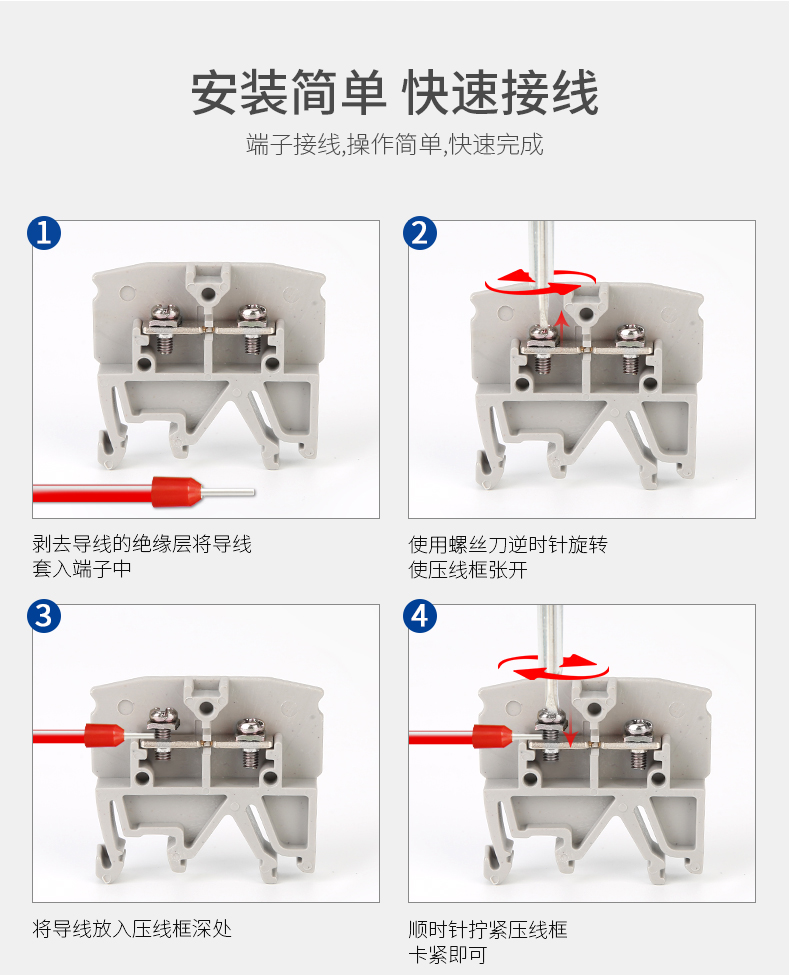 安装简单 快速接线

端子接线,操作简单,快速完成

1

剥去导线的绝缘层将导线套入端子中

2

使用螺丝刀逆时针旋转使压线框张开

3

将导线放入压线框深处

4

顺时针拧紧压线框卡紧即可