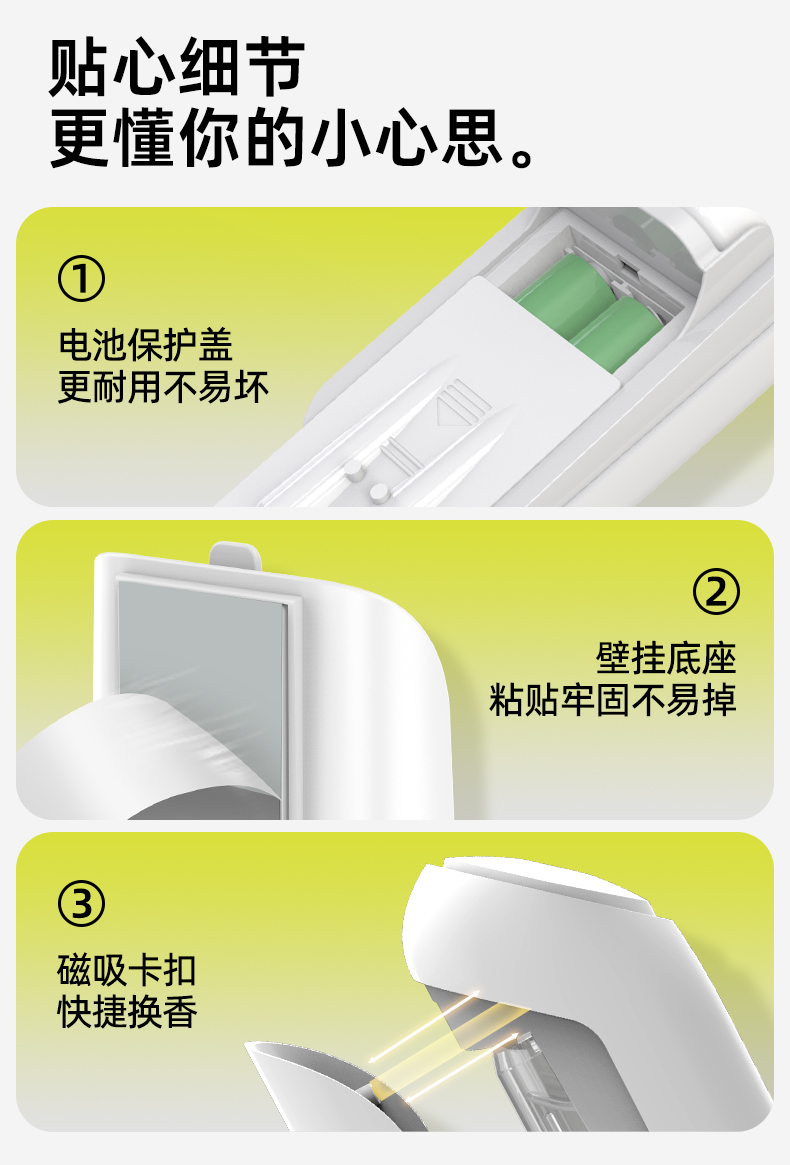 贴心细节
更懂你的小心思。

①
电池保护盖
更耐用不易坏

②
壁挂底座
粘贴牢固不易掉

③
磁吸卡扣
快捷换香