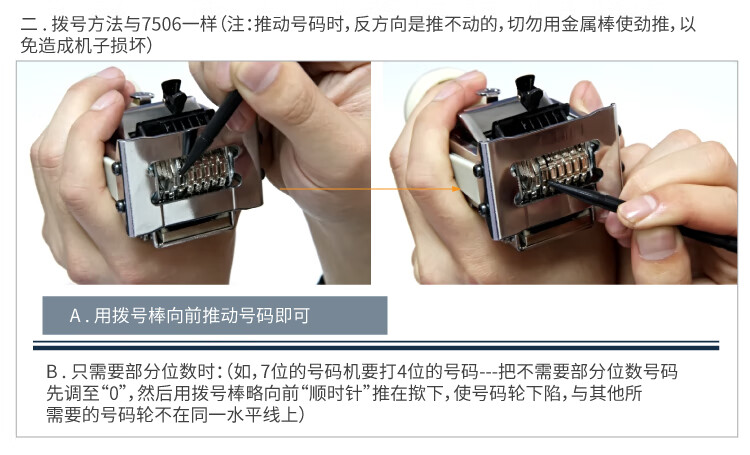 二．拨号方法与7506一样（注：推动号码时，反方向是推不动的，切勿用金属棒使劲推，以免造成机子损坏）

A．用拨号棒向前推动号码即可

B．只需要部分位数时：（如，7位的号码机要打4位的号码---把不需要部分位数号码先调至“0”，然后用拨号棒略向前“顺时针”推在揿下，使号码轮下陷，与其他所需要的号码轮不在同一水平线上）