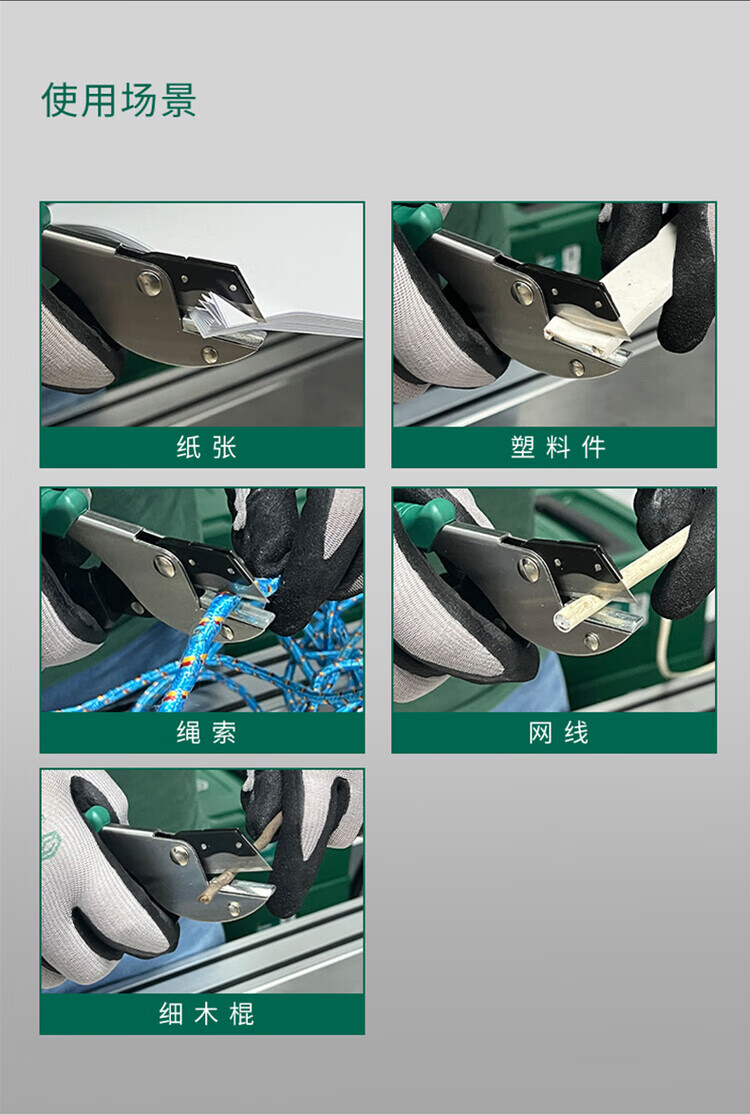 使用场景

纸张

塑料件

绳索

网线

细木棍