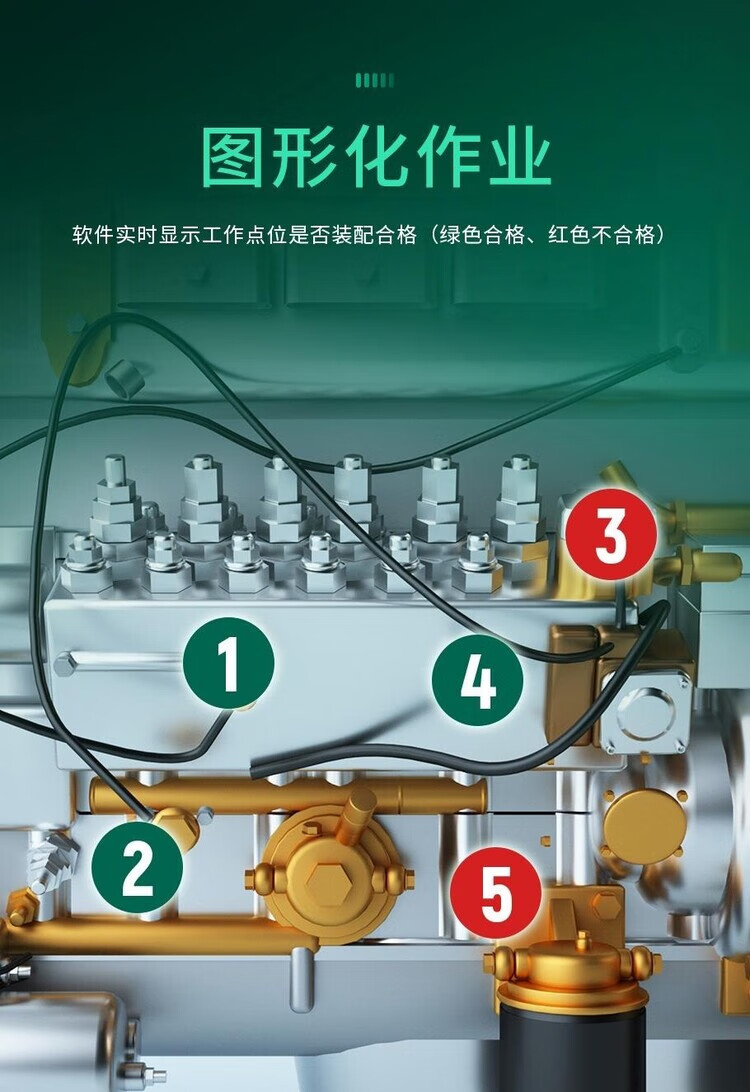 图形化作业

软件实时显示工作点位是否装配合格（绿色合格、红色不合格）

3

1

4

2

5