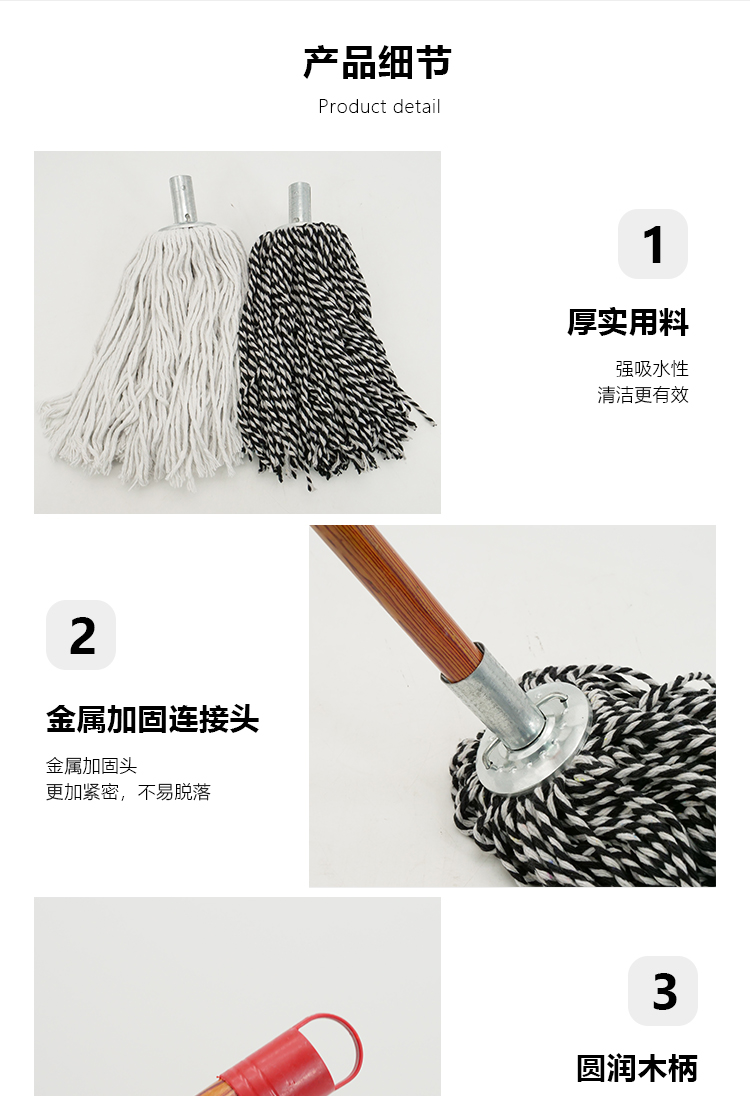 产品细节
Product detail

1
厚实用料
强吸水性
清洁更有效

2
金属加固连接头
金属加固头
更加紧密，不易脱落

3
圆润木柄