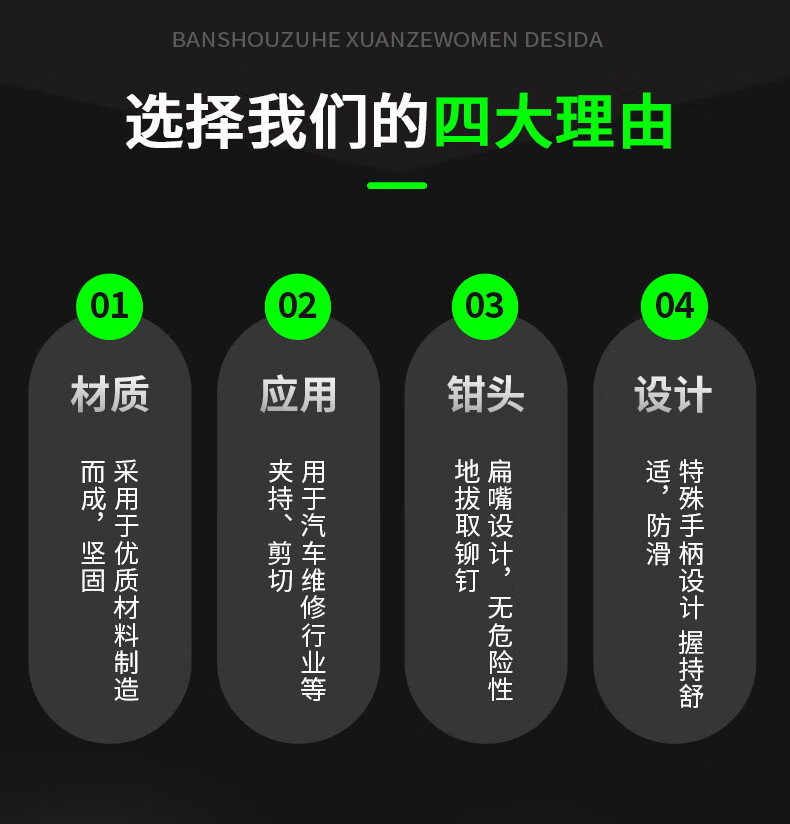 BANSHOUZUHE XUANZEWOMEN DESIDA

选择我们的四大理由

01

材质

采用于优质材料制造而成，坚固

02

应用

用于汽车维修行业等夹持、剪切

03

钳头

扁嘴设计，无危险性地拔取铆钉

04

设计

特殊手柄设计 握持舒适，防滑