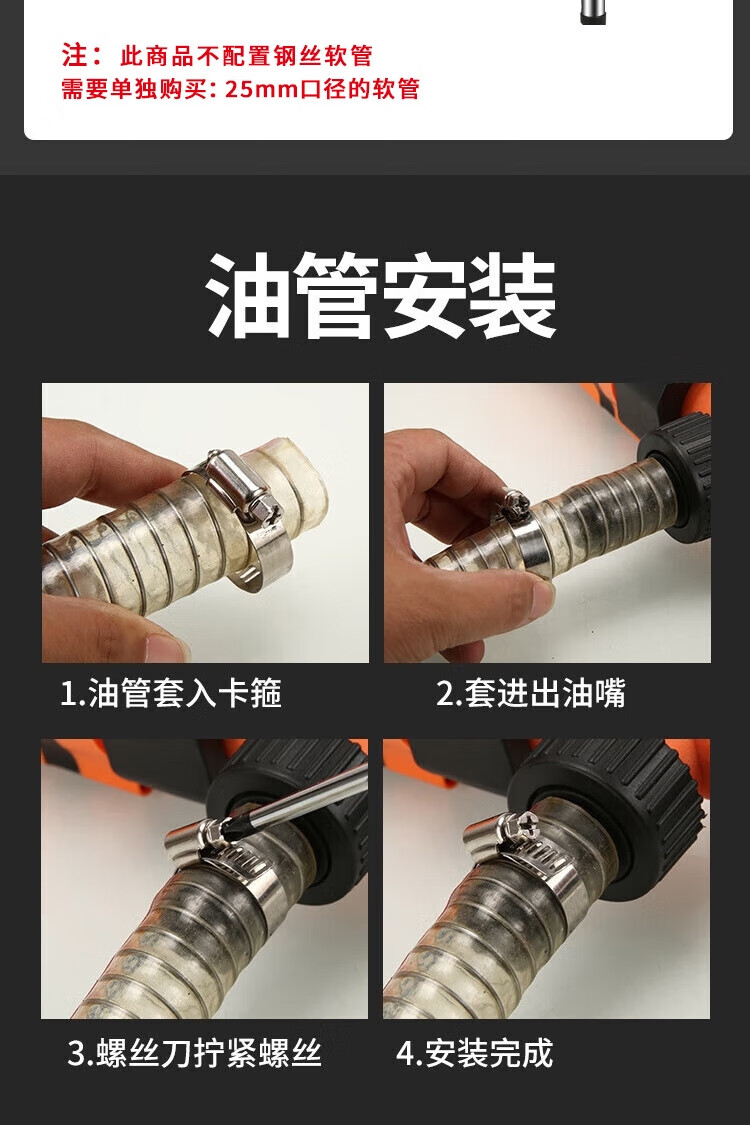 注：此商品不配置钢丝软管
需要单独购买：25mm口径的软管

油管安装

1.油管套入卡箍

2.套进出油嘴

3.螺丝刀拧紧螺丝

4.安装完成