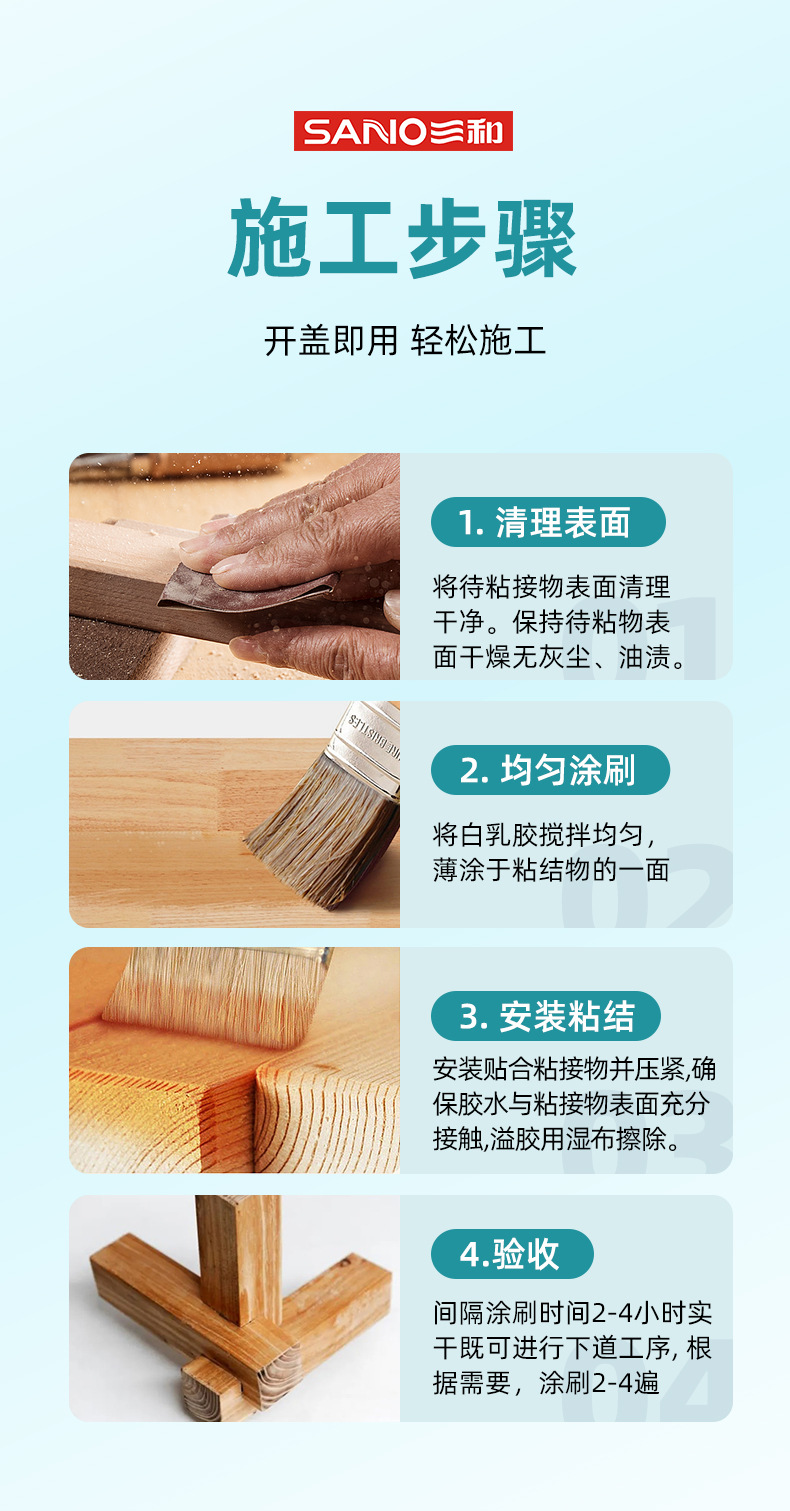 SANO三和

施工步骤

开盖即用 轻松施工

1. 清理表面

将待粘接物表面清理干净。保持待粘物表面干燥无灰尘、油渍。

01

2. 均匀涂刷

将白乳胶搅拌均匀，薄涂于粘结物的一面

02

3. 安装粘结

安装贴合粘接物并压紧,确保胶水与粘接物表面充分接触,溢胶用湿布擦除。

03

4.验收

间隔涂刷时间2-4小时实干既可进行下道工序, 根据需要，涂刷2-4遍

04