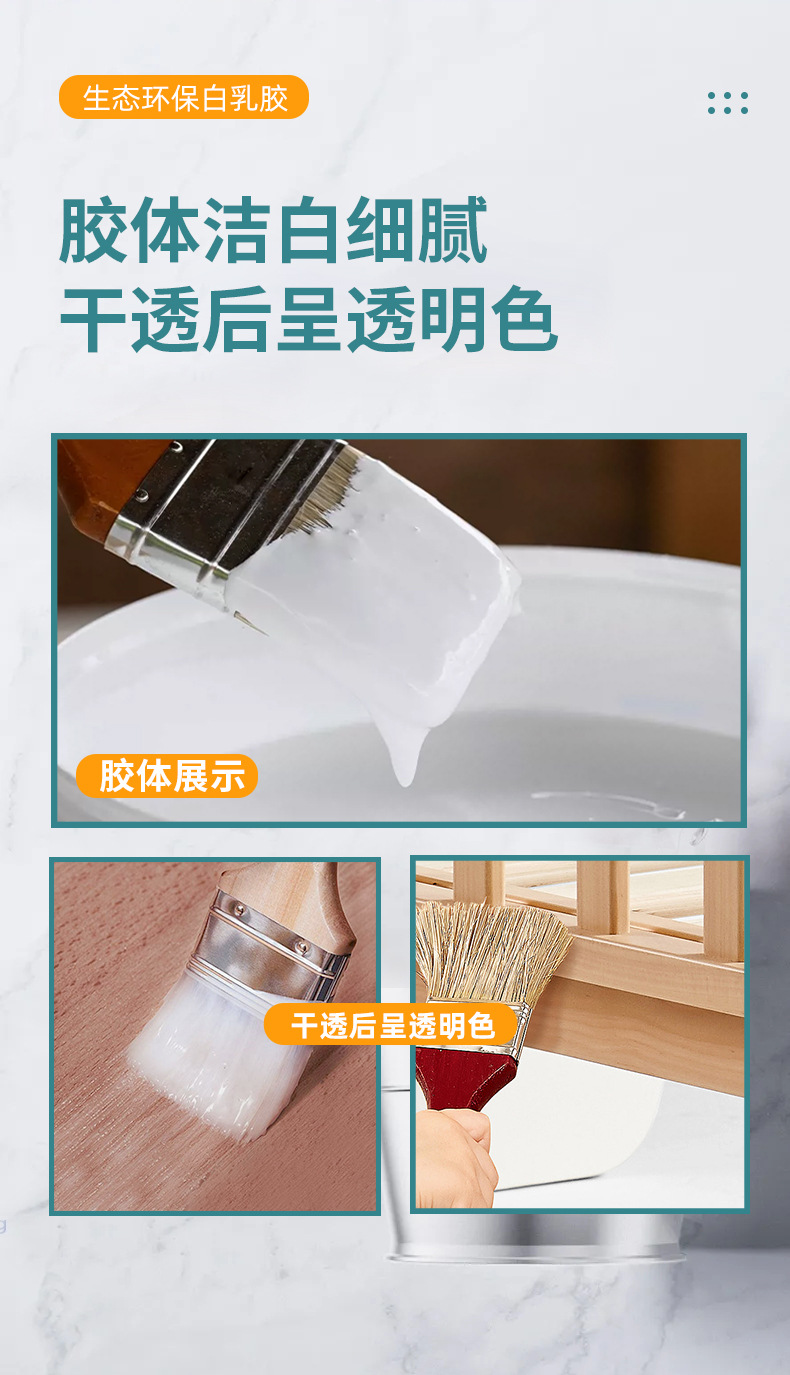 生态环保白乳胶

胶体洁白细腻
干透后呈透明色

胶体展示

干透后呈透明色