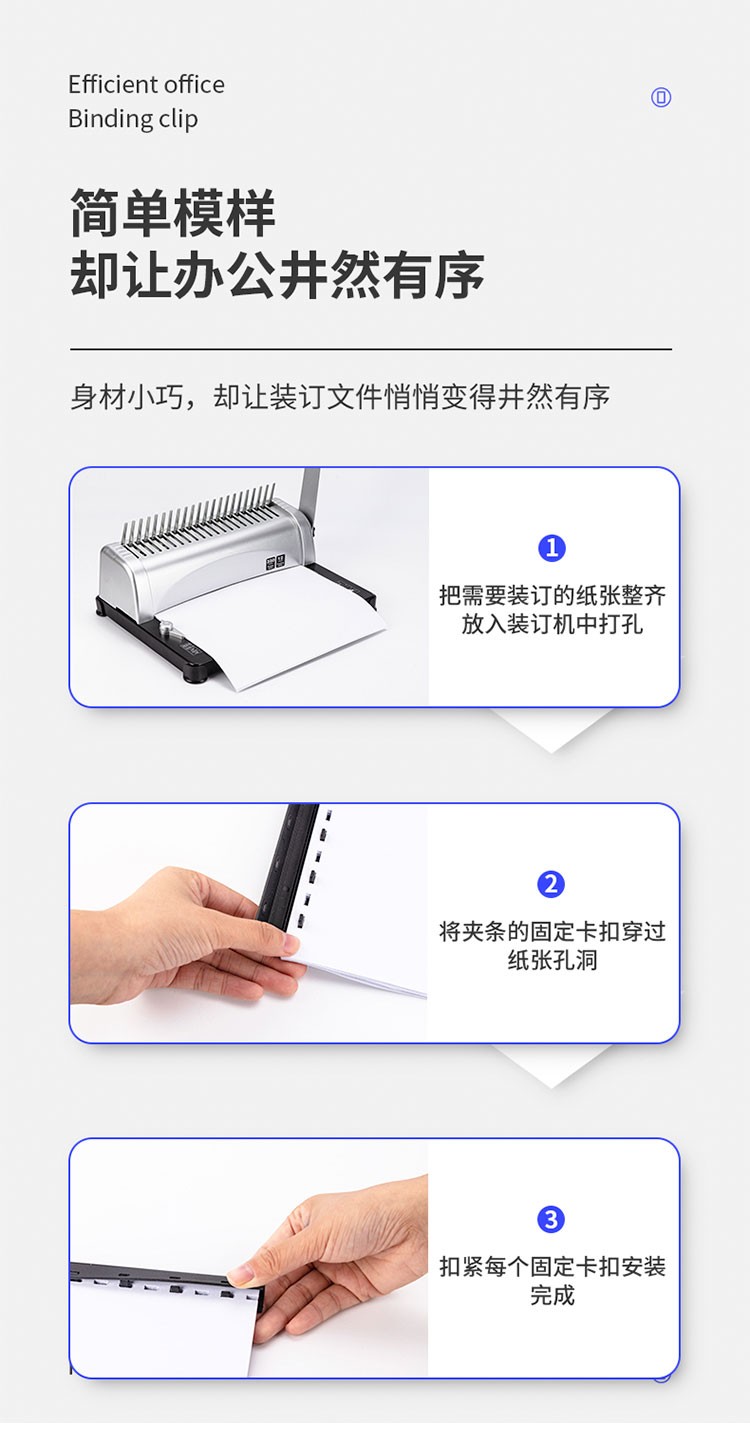 Efficient office
Binding clip

简单模样
却让办公井然有序

身材小巧，却让装订文件悄悄变得井然有序

1
把需要装订的纸张整齐放入装订机中打孔

2
将夹条的固定卡扣穿过纸张孔洞

3
扣紧每个固定卡扣安装完成