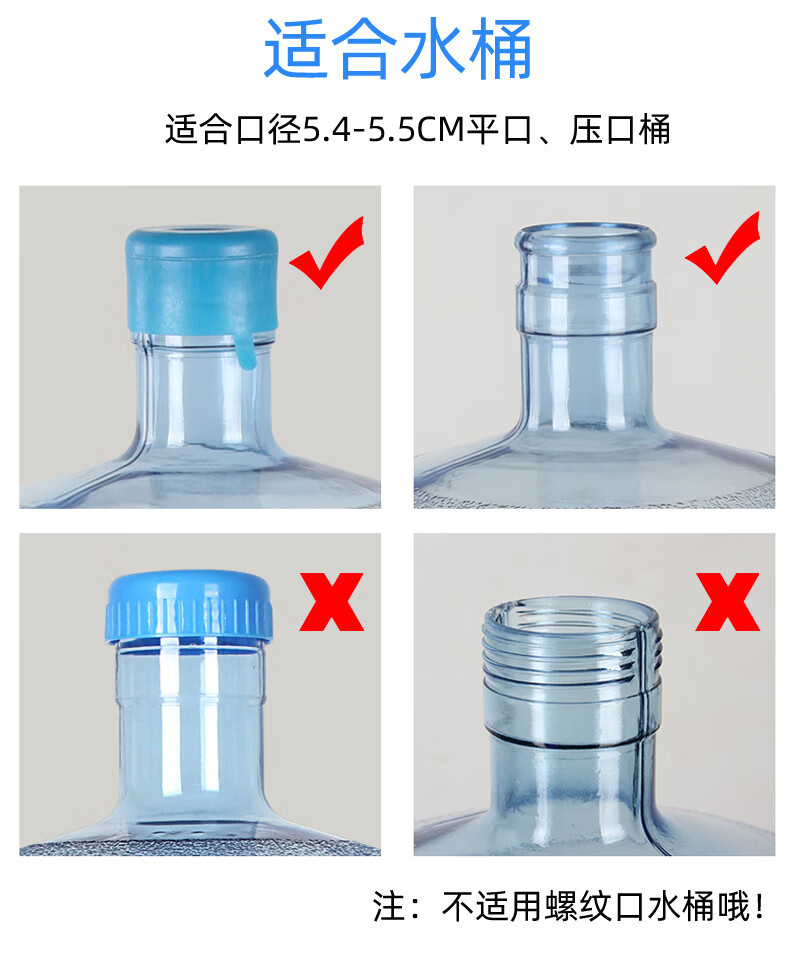 适合水桶

适合口径5.4-5.5CM平口、压口桶

注：不适用螺纹口水桶哦！