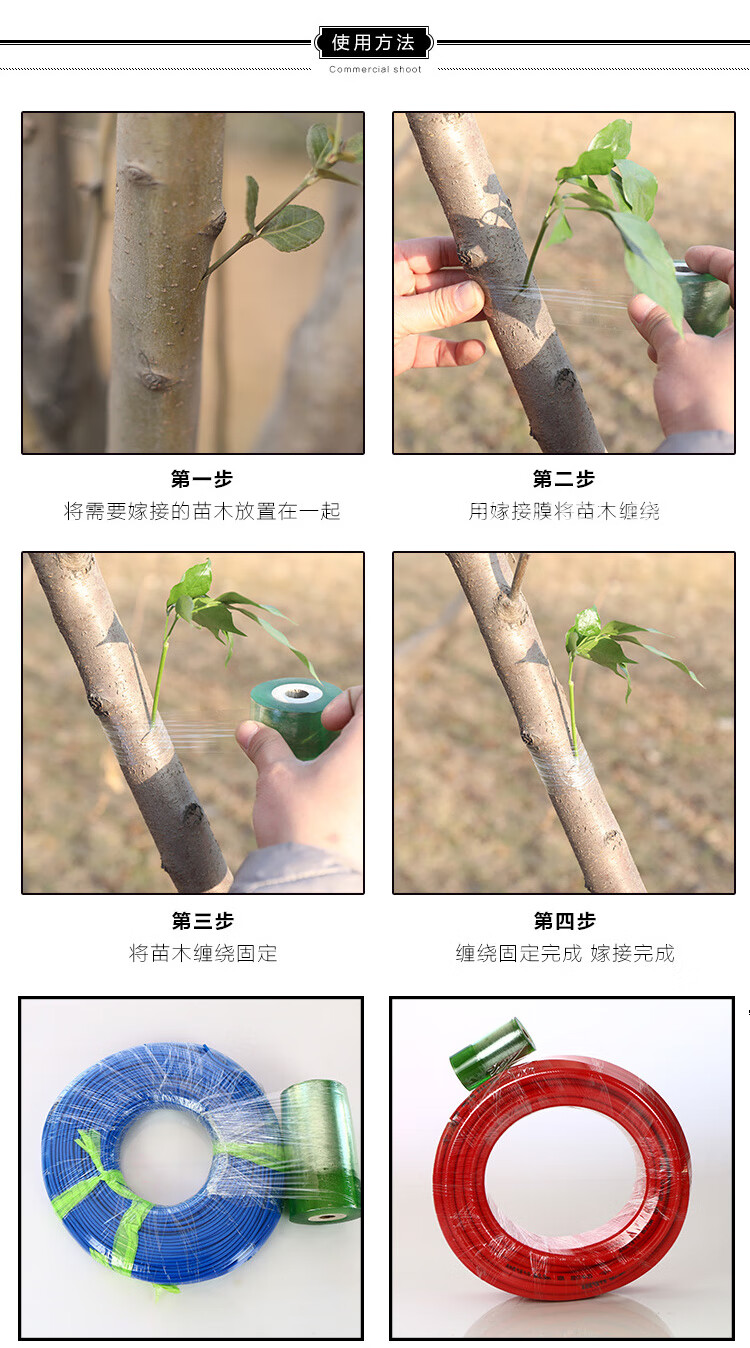 使用方法
Commercial shoot

第一步
将需要嫁接的苗木放置在一起

第二步
用嫁接膜将苗木缠绕

第三步
将苗木缠绕固定

第四步
缠绕固定完成 嫁接完成