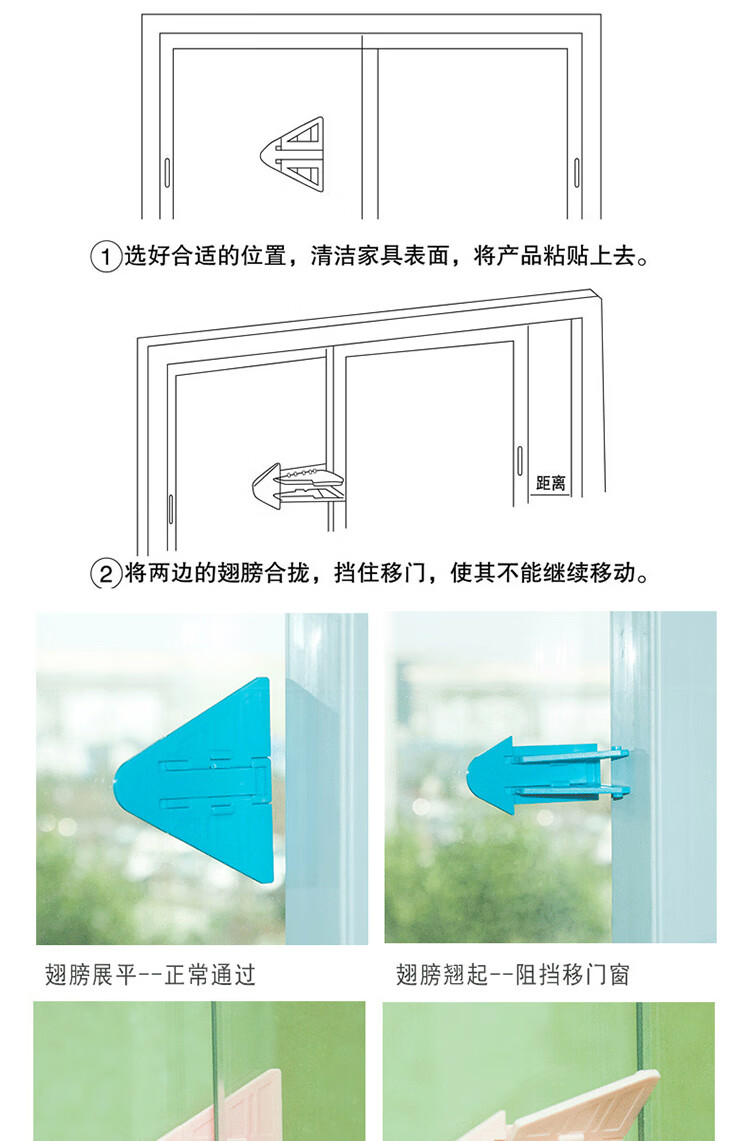 ①选好合适的位置，清洁家具表面，将产品粘贴上去。

距离

②将两边的翅膀合拢，挡住移门，使其不能继续移动。

翅膀展平--正常通过

翅膀翘起--阻挡移门窗