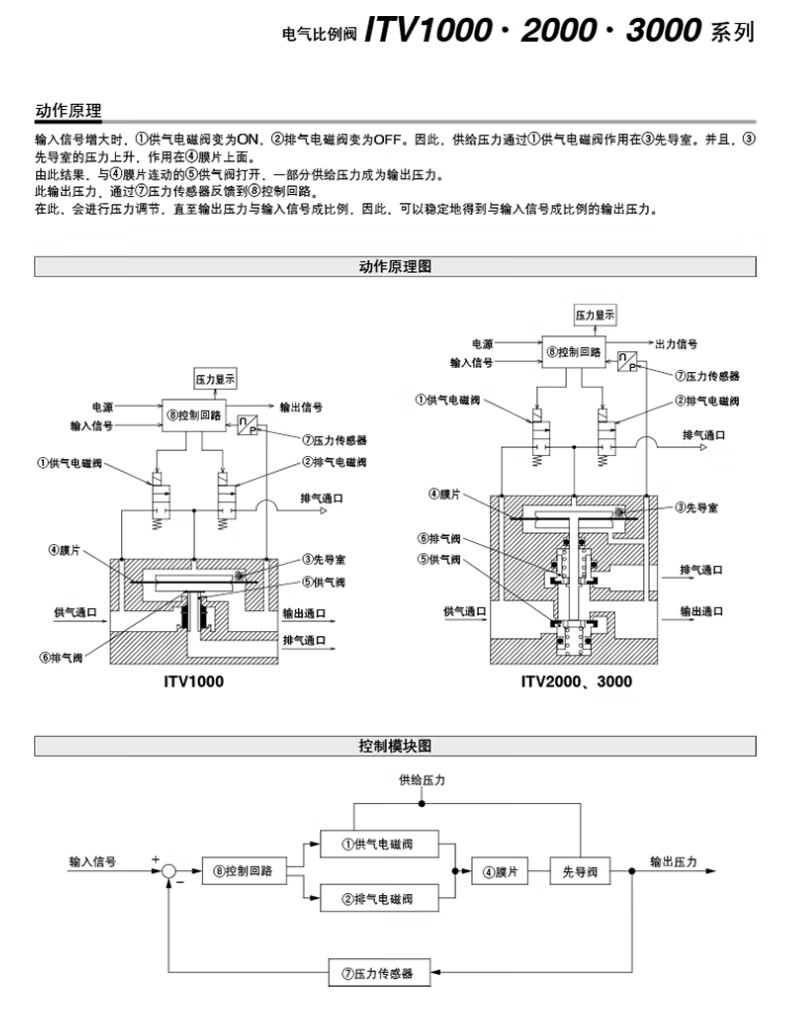 电气比例阀 ITV1000 · 2000 · 3000 系列

动作原理

输入信号增大时，①供气电磁阀变为ON，②排气电磁阀变为OFF。因此，供给压力通过①供气电磁阀作用在③先导室。并且，③先导室的压力上升，作用在④膜片上面。
由此结果，与④膜片连动的⑤供气阀打开，一部分供给压力成为输出压力。
此输出压力，通过⑦压力传感器反馈到⑧控制回路。
在此，会进行压力调节，直至输出压力与输入信号成比例，因此，可以稳定地得到与输入信号成比例的输出压力。

动作原理图

压力显示
电源
输入信号
⑧控制回路
输出信号
⑦压力传感器
①供气电磁阀
②排气电磁阀
排气通口
④膜片
③先导室
⑤供气阀
供气通口
输出通口
排气通口
⑥排气阀
ITV1000

压力显示
电源
输入信号
⑧控制回路
出力信号
⑦压力传感器
①供气电磁阀
②排气电磁阀
排气通口
④膜片
③先导室
⑥排气阀
⑤供气阀
排气通口
供气通口
输出通口
ITV2000、3000

控制模块图

供给压力
输入信号
+
−
⑧控制回路
①供气电磁阀
②排气电磁阀
④膜片
先导阀
输出压力
⑦压力传感器