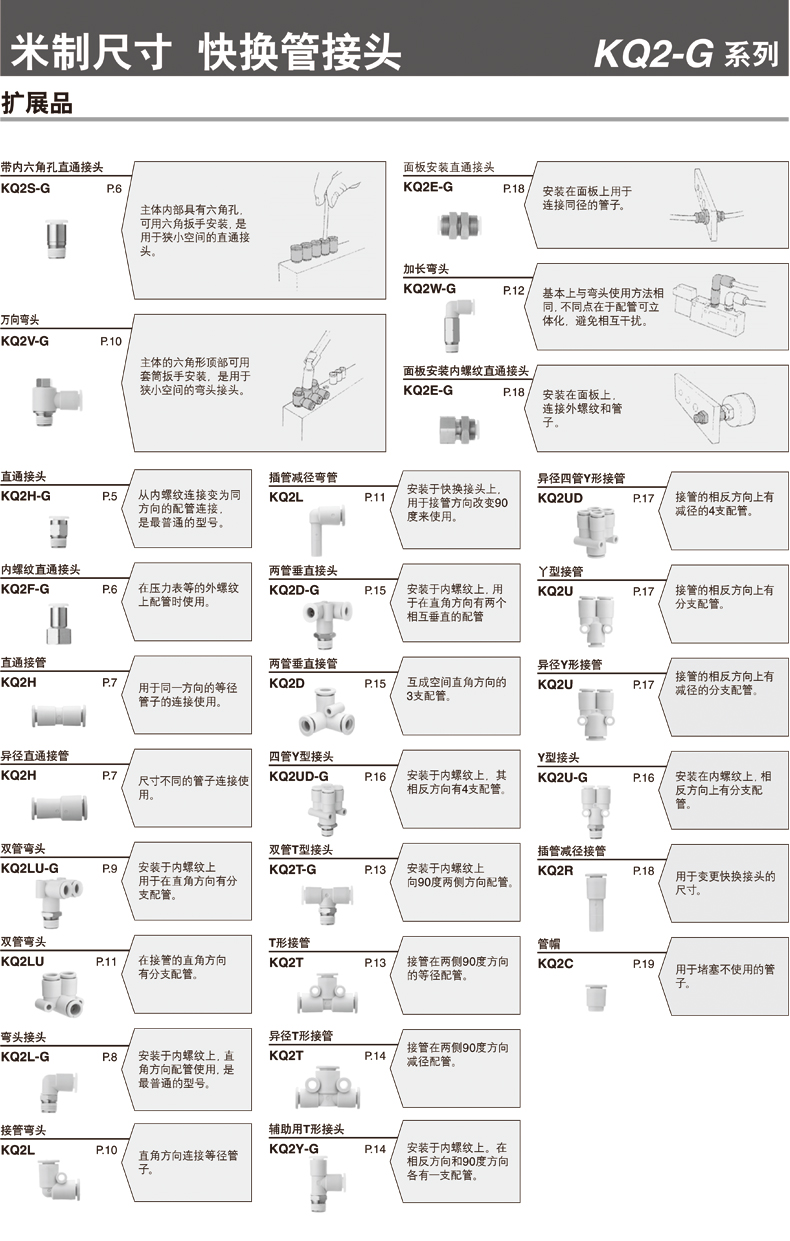 米制尺寸 快换管接头 KQ2-G 系列

扩展品

带内六角孔直通接头
KQ2S-G P.6
主体内部具有六角孔，可用六角扳手安装，是用于狭小空间的直通接头。

万向弯头
KQ2V-G P.10
主体的六角形顶部可用套筒扳手安装，是用于狭小空间的弯头接头。

面板安装直通接头
KQ2E-G P.18
安装在面板上用于连接同径的管子。

加长弯头
KQ2W-G P.12
基本上与弯头使用方法相同，不同点在于配管可立体化，避免相互干扰。

面板安装内螺纹直通接头
KQ2E-G P.18
安装在面板上，连接外螺纹和管子。

直通接头
KQ2H-G P.5
从内螺纹连接变为同方向的配管连接，是最普通的型号。

内螺纹直通接头
KQ2F-G P.6
在压力表等的外螺纹上配管时使用。

直通接管
KQ2H P.7
用于同一方向的等径管子的连接使用。

异径直通接管
KQ2H P.7
尺寸不同的管子连接使用。

双管弯头
KQ2LU-G P.9
安装于内螺纹上用于在直角方向有分支配管。

双管弯头
KQ2LU P.11
在接管的直角方向有分支配管。

弯头接头
KQ2L-G P.8
安装于内螺纹上，直角方向配管使用，是最普通的型号。

接管弯头
KQ2L P.10
直角方向连接等径管子。

插管减径弯管
KQ2L P.11
安装于快换接头上，用于接管方向改变90度来使用。

两管垂直接头
KQ2D-G P.15
安装于内螺纹上，用于在直角方向有两个相互垂直的配管

两管垂直接管
KQ2D P.15
互成空间直角方向的3支配管。

四管Y型接头
KQ2UD-G P.16
安装于内螺纹上，其相反方向有4支配管。

双管T型接头
KQ2T-G P.13
安装于内螺纹上向90度两侧方向配管。

T形接管
KQ2T P.13
接管在两侧90度方向的等径配管。

异径T形接管
KQ2T P.14
接管在两侧90度方向减径配管。

辅助用T形接头
KQ2Y-G P.14
安装于内螺纹上。在相反方向和90度方向各有一支配管。

异径四管Y形接管
KQ2UD P.17
接管的相反方向上有减径的4支配管。

Y型接管
KQ2U P.17
接管的相反方向上有分支配管。

异径Y形接管
KQ2U P.17
接管的相反方向上有减径的分支配管。

Y型接头
KQ2U-G P.16
安装在内螺纹上，相反方向上有分支配管。

插管减径接管
KQ2R P.18
用于变更快换接头的尺寸。

管帽
KQ2C P.19
用于堵塞不使用的管子。