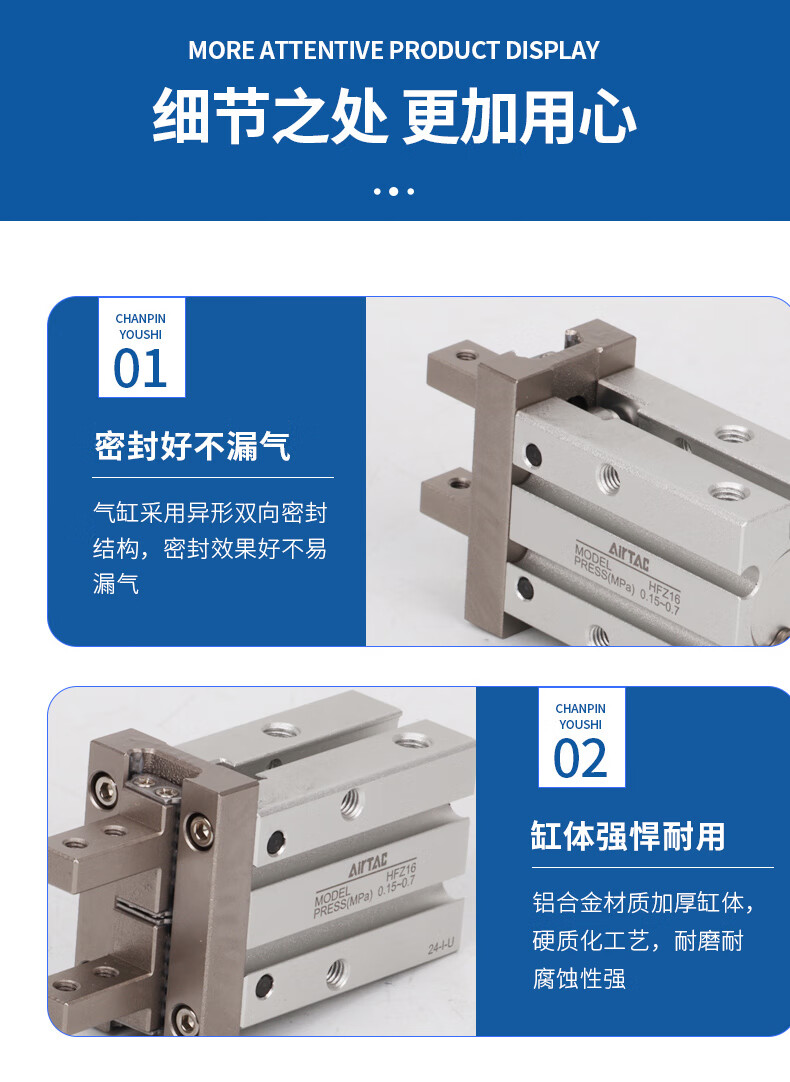 MORE ATTENTIVE PRODUCT DISPLAY

细节之处 更加用心

CHANPIN YOUSHI
01

密封好不漏气

气缸采用异形双向密封结构，密封效果好不易漏气

AIRTAC
MODEL HFZ16
PRESS(MPa) 0.15~0.7

CHANPIN YOUSHI
02

缸体强悍耐用

铝合金材质加厚缸体，硬质化工艺，耐磨耐腐蚀性强

AIRTAC
MODEL HFZ16
PRESS(MPa) 0.15~0.7
24-I-U