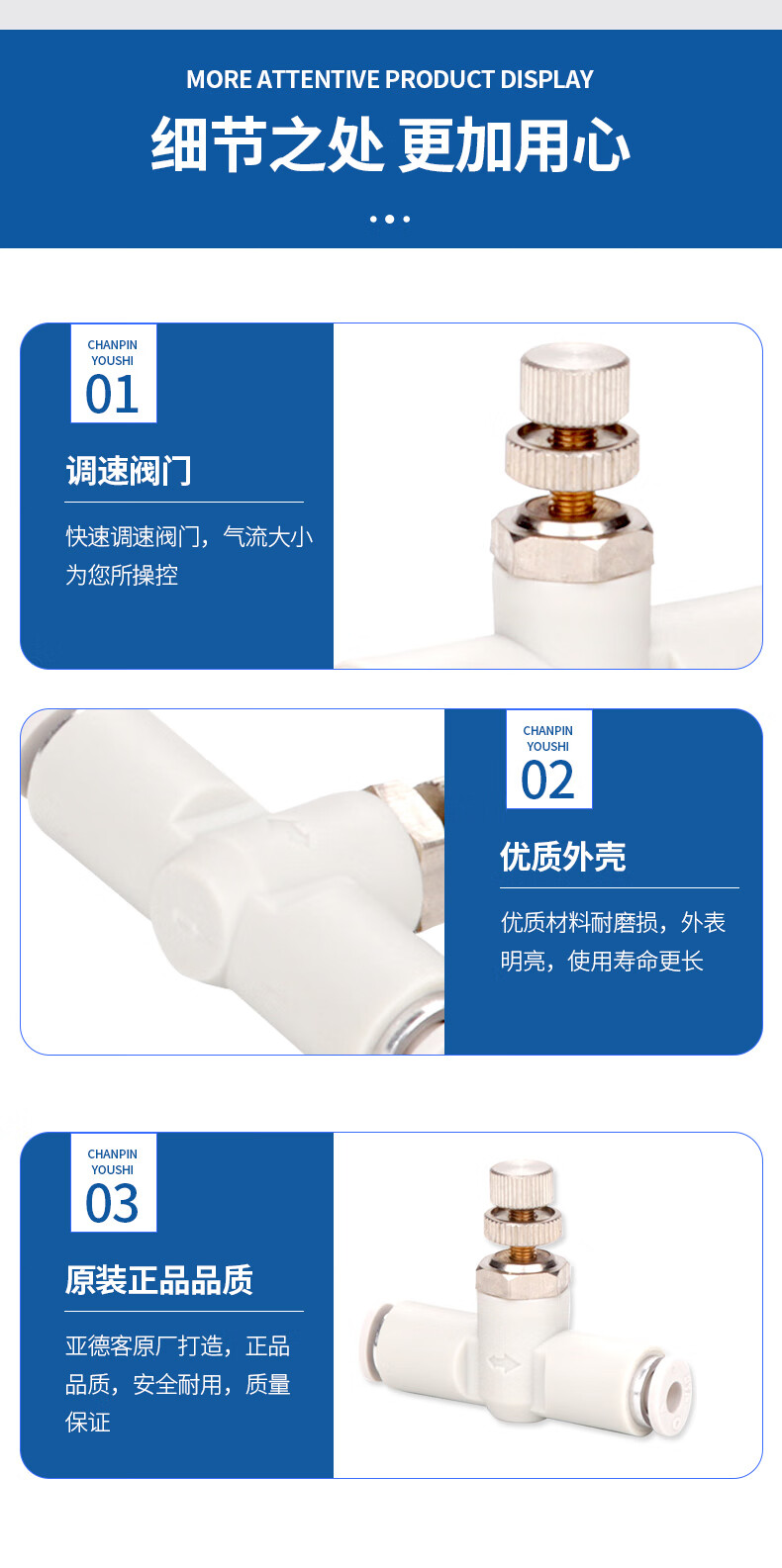 MORE ATTENTIVE PRODUCT DISPLAY

细节之处 更加用心

CHANPIN YOUSHI
01

调速阀门

快速调速阀门，气流大小为您所操控

CHANPIN YOUSHI
02

优质外壳

优质材料耐磨损，外表明亮，使用寿命更长

CHANPIN YOUSHI
03

原装正品品质

亚德客原厂打造，正品品质，安全耐用，质量保证