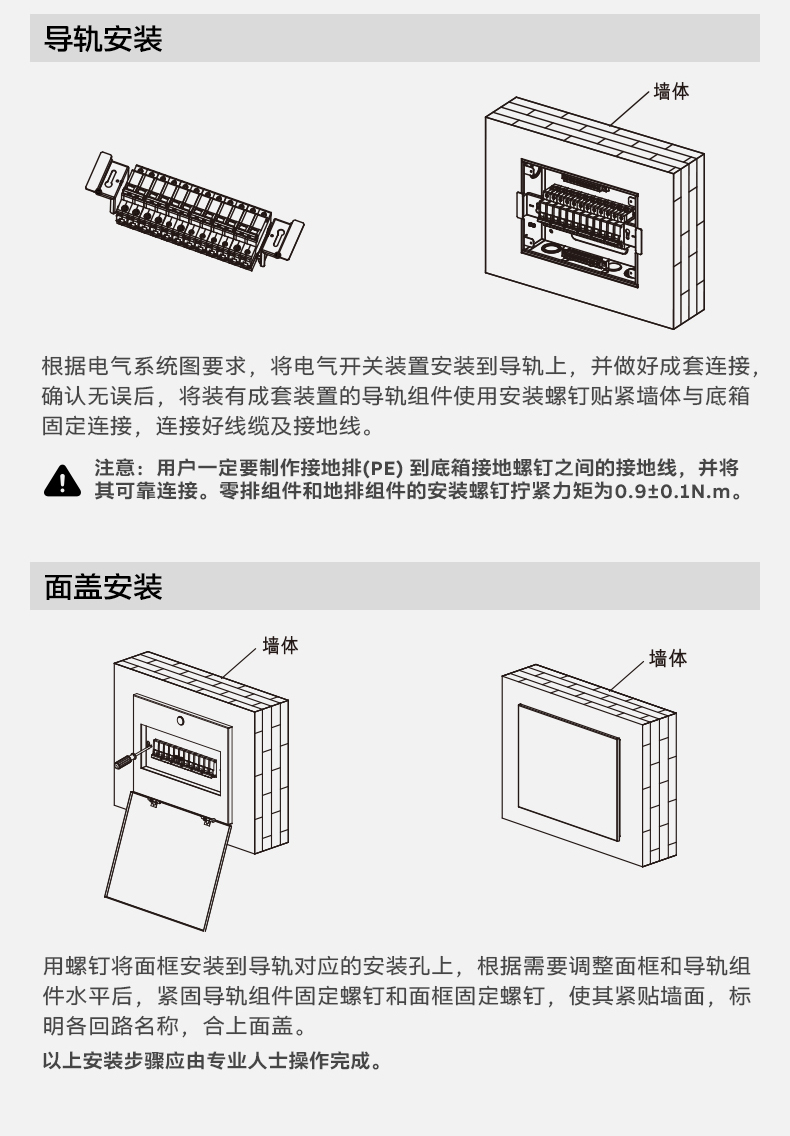 导轨安装

墙体

根据电气系统图要求，将电气开关装置安装到导轨上，并做好成套连接，确认无误后，将装有成套装置的导轨组件使用安装螺钉贴紧墙体与底箱固定连接，连接好线缆及接地线。

注意：用户一定要制作接地排(PE) 到底箱接地螺钉之间的接地线，并将其可靠连接。零排组件和地排组件的安装螺钉拧紧力矩为0.9±0.1N.m。

面盖安装

墙体

墙体

用螺钉将面框安装到导轨对应的安装孔上，根据需要调整面框和导轨组件水平后，紧固导轨组件固定螺钉和面框固定螺钉，使其紧贴墙面，标明各回路名称，合上面盖。

以上安装步骤应由专业人士操作完成。