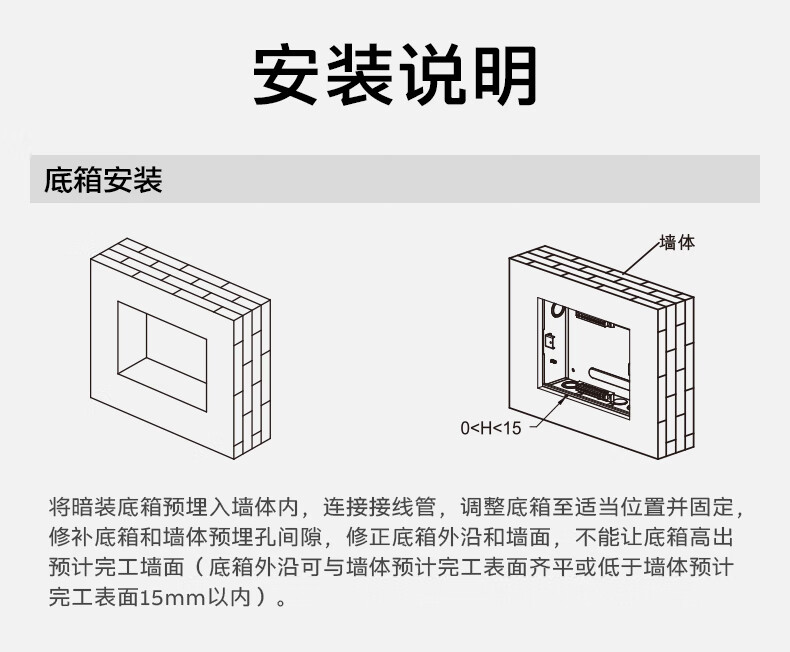 安装说明

底箱安装

墙体

0<H<15

将暗装底箱预埋入墙体内，连接接线管，调整底箱至适当位置并固定，修补底箱和墙体预埋孔间隙，修正底箱外沿和墙面，不能让底箱高出预计完工墙面（底箱外沿可与墙体预计完工表面齐平或低于墙体预计完工表面15mm以内）。