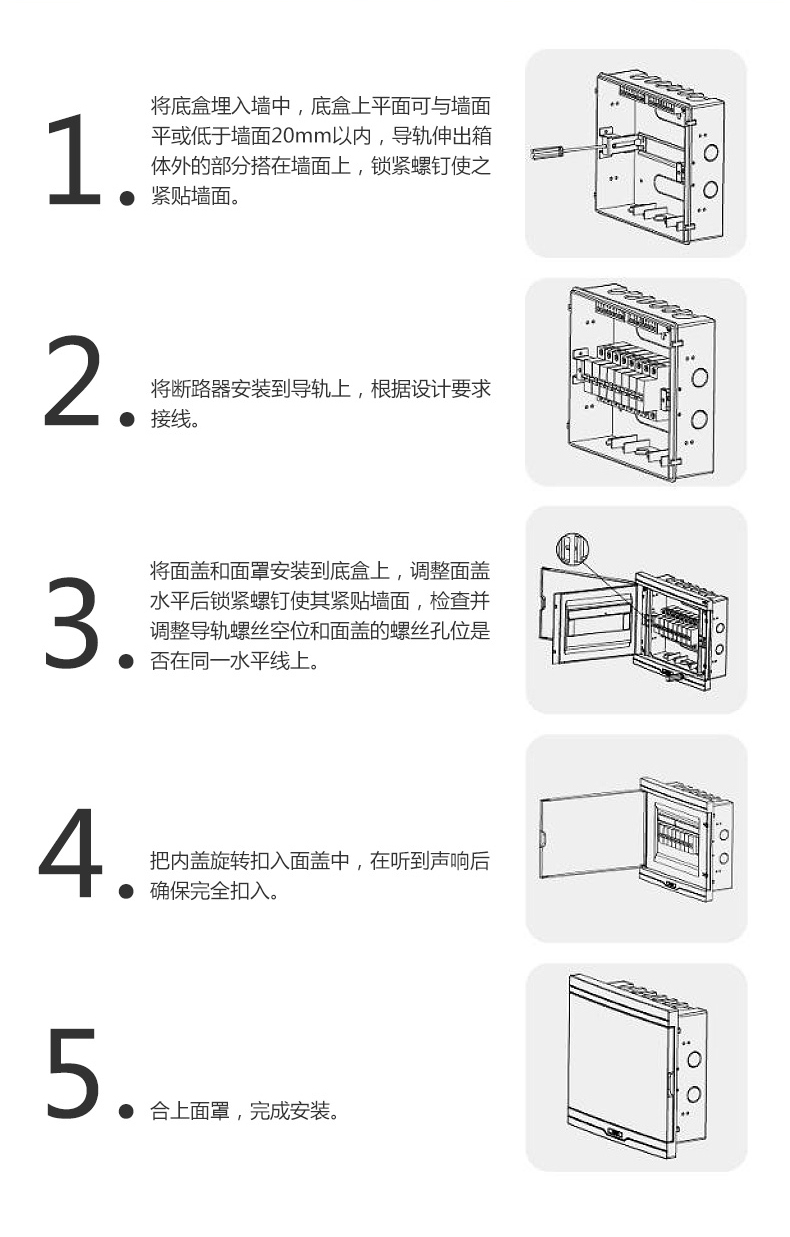 1.

将底盒埋入墙中，底盒上平面可与墙面平或低于墙面20mm以内，导轨伸出箱体外的部分搭在墙面上，锁紧螺钉使之紧贴墙面。

2.

将断路器安装到导轨上，根据设计要求接线。

3.

将面盖和面罩安装到底盒上，调整面盖水平后锁紧螺钉使其紧贴墙面，检查并调整导轨螺丝空位和面盖的螺丝孔位是否在同一水平线上。

4.

把内盖旋转扣入面盖中，在听到声响后确保完全扣入。

5.

合上面罩，完成安装。