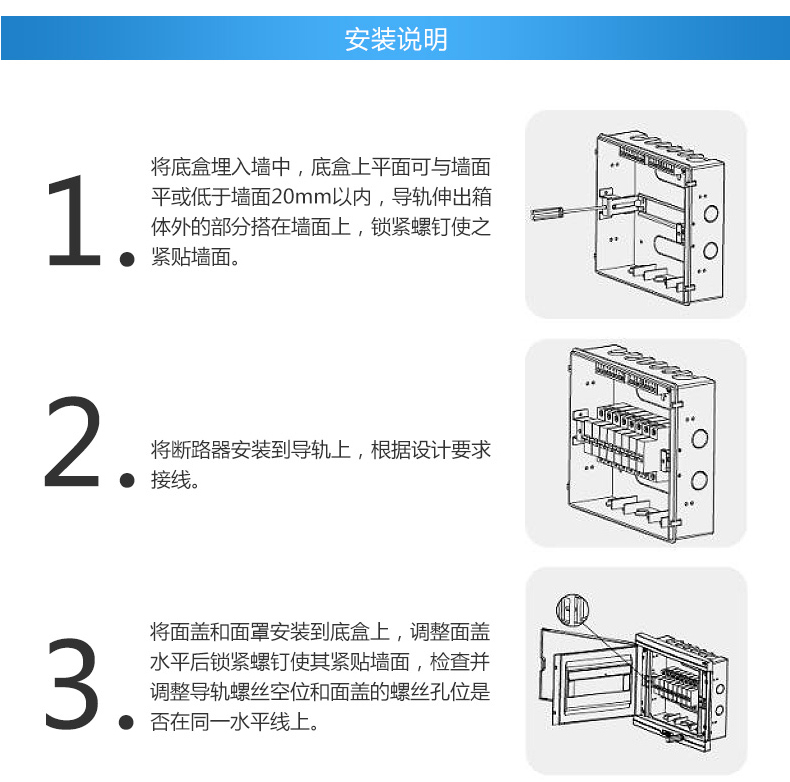 安装说明

1. 将底盒埋入墙中，底盒上平面可与墙面平或低于墙面20mm以内，导轨伸出箱体外的部分搭在墙面上，锁紧螺钉使之紧贴墙面。

2. 将断路器安装到导轨上，根据设计要求接线。

3. 将面盖和面罩安装到底盒上，调整面盖水平后锁紧螺钉使其紧贴墙面，检查并调整导轨螺丝空位和面盖的螺丝孔位是否在同一水平线上。