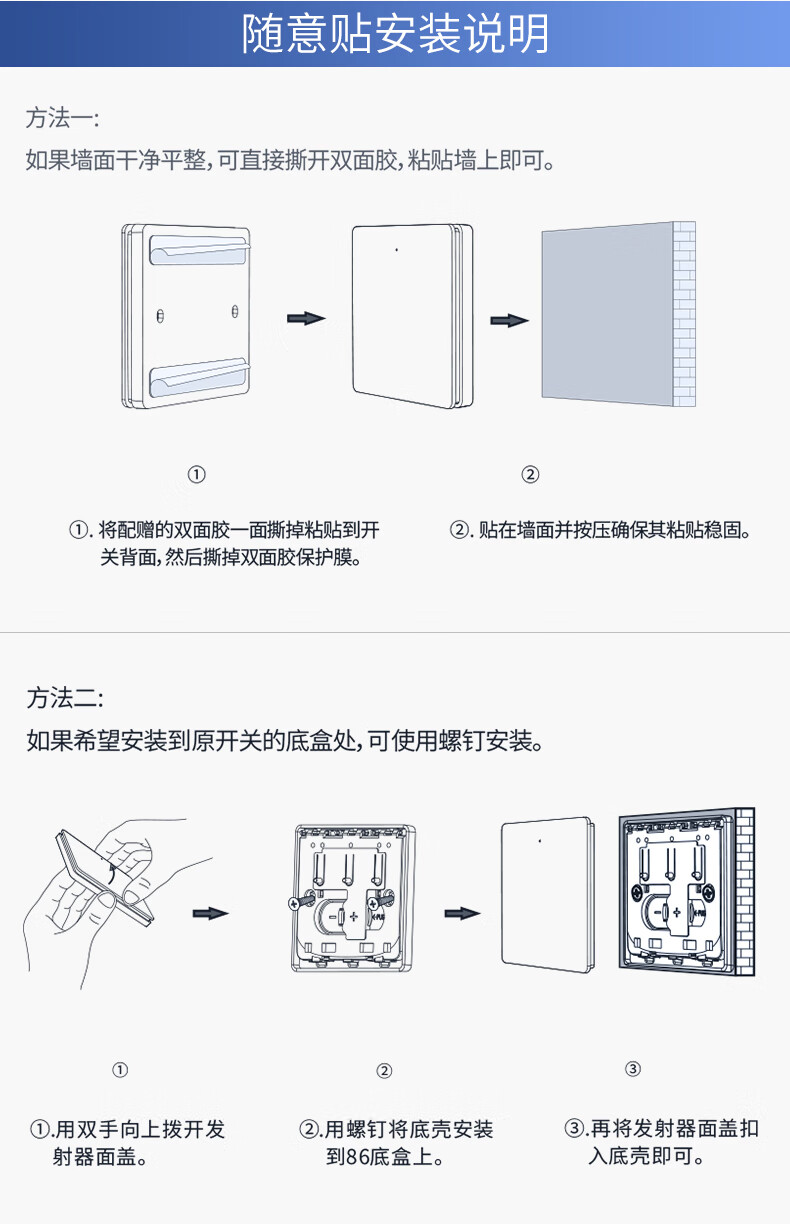 随意贴安装说明

方法一:

如果墙面干净平整，可直接撕开双面胶，粘贴墙上即可。

①

②

①. 将配赠的双面胶一面撕掉粘贴到开关背面，然后撕掉双面胶保护膜。

②. 贴在墙面并按压确保其粘贴稳固。

方法二:

如果希望安装到原开关的底盒处，可使用螺钉安装。

①

②

③

①.用双手向上拨开发射器面盖。

②.用螺钉将底壳安装到86底盒上。

③.再将发射器面盖扣入底壳即可。