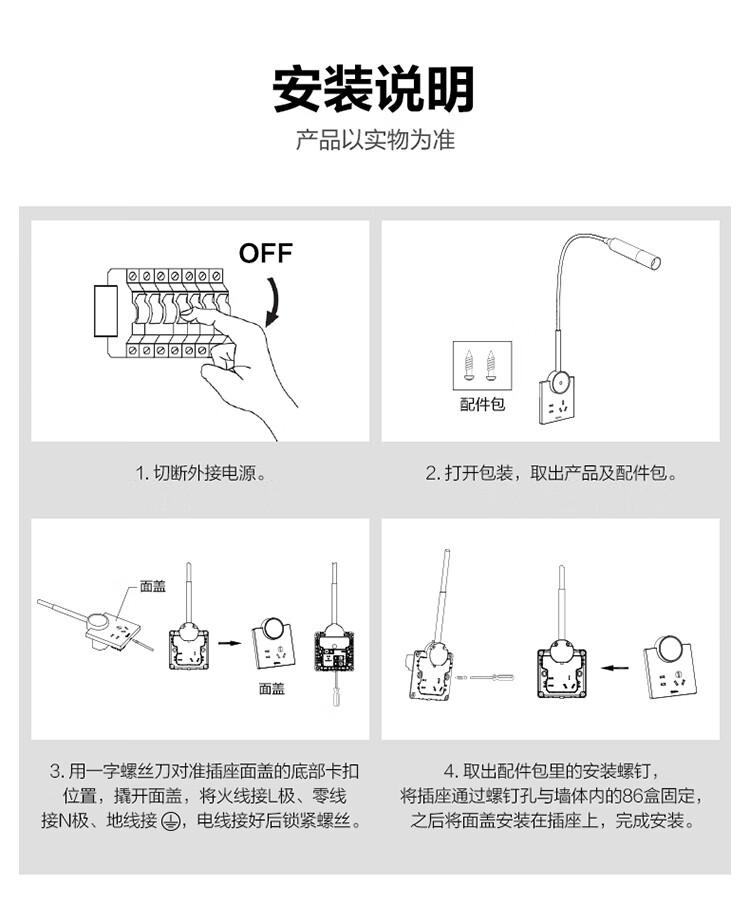 安装说明

产品以实物为准

OFF

1. 切断外接电源。

配件包

2. 打开包装，取出产品及配件包。

面盖

面盖

3. 用一字螺丝刀对准插座面盖的底部卡扣位置，撬开面盖，将火线接L极、零线接N极、地线接 ⏚，电线接好后锁紧螺丝。

4. 取出配件包里的安装螺钉，将插座通过螺钉孔与墙体内的86盒固定，之后将面盖安装在插座上，完成安装。